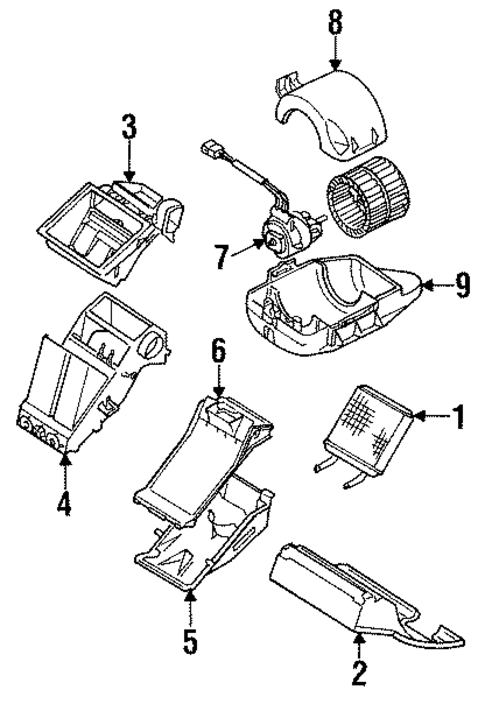 8
3
7
9
6
1
4
5
2