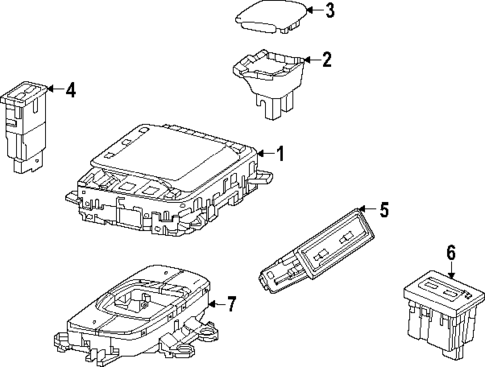 3
2
4
1
5
6
7