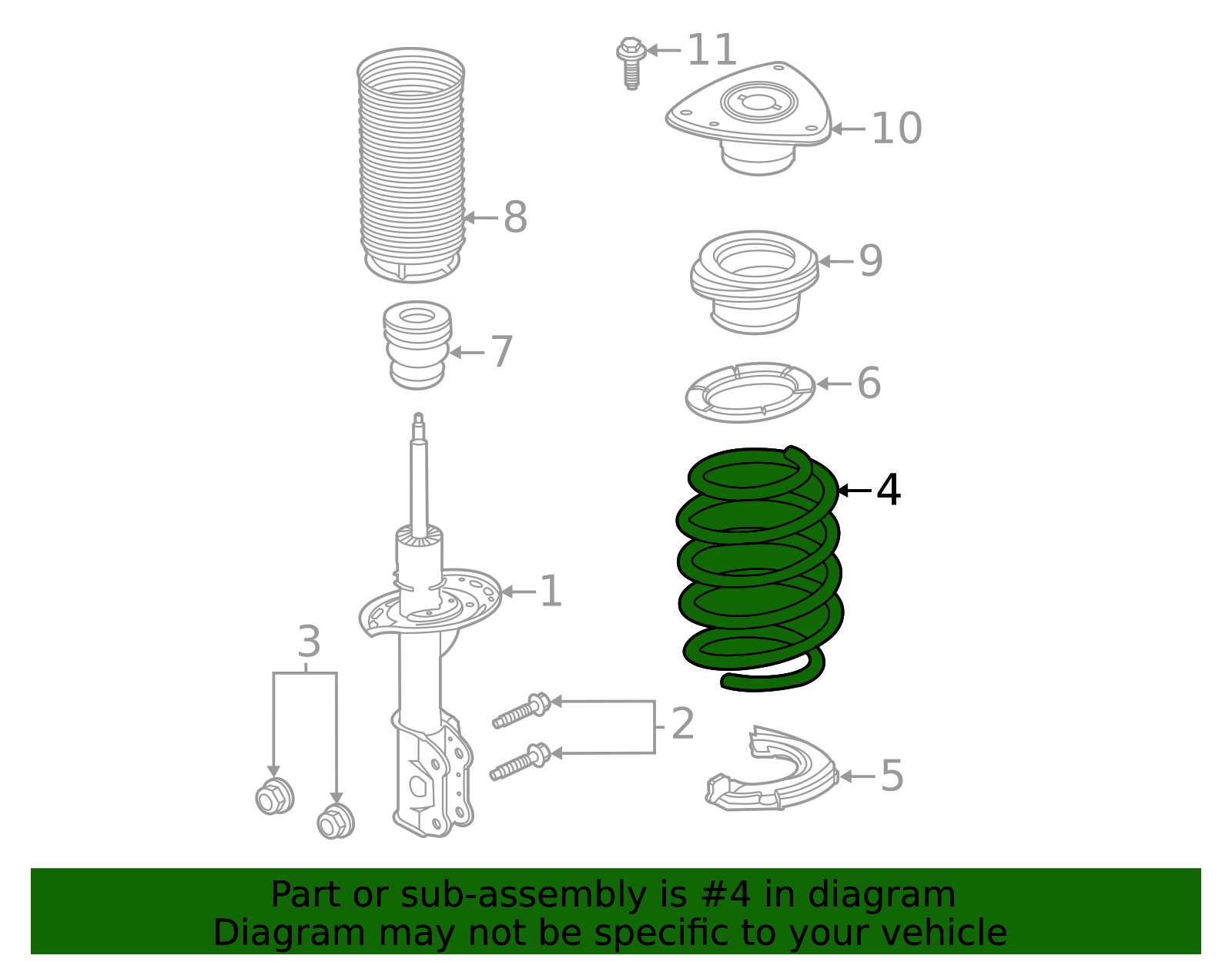 11
10
8
9
7
6
4
1
3
2
5

Part or sub-assembly is #4 in diagram
Diagram may not be specific to your vehicle