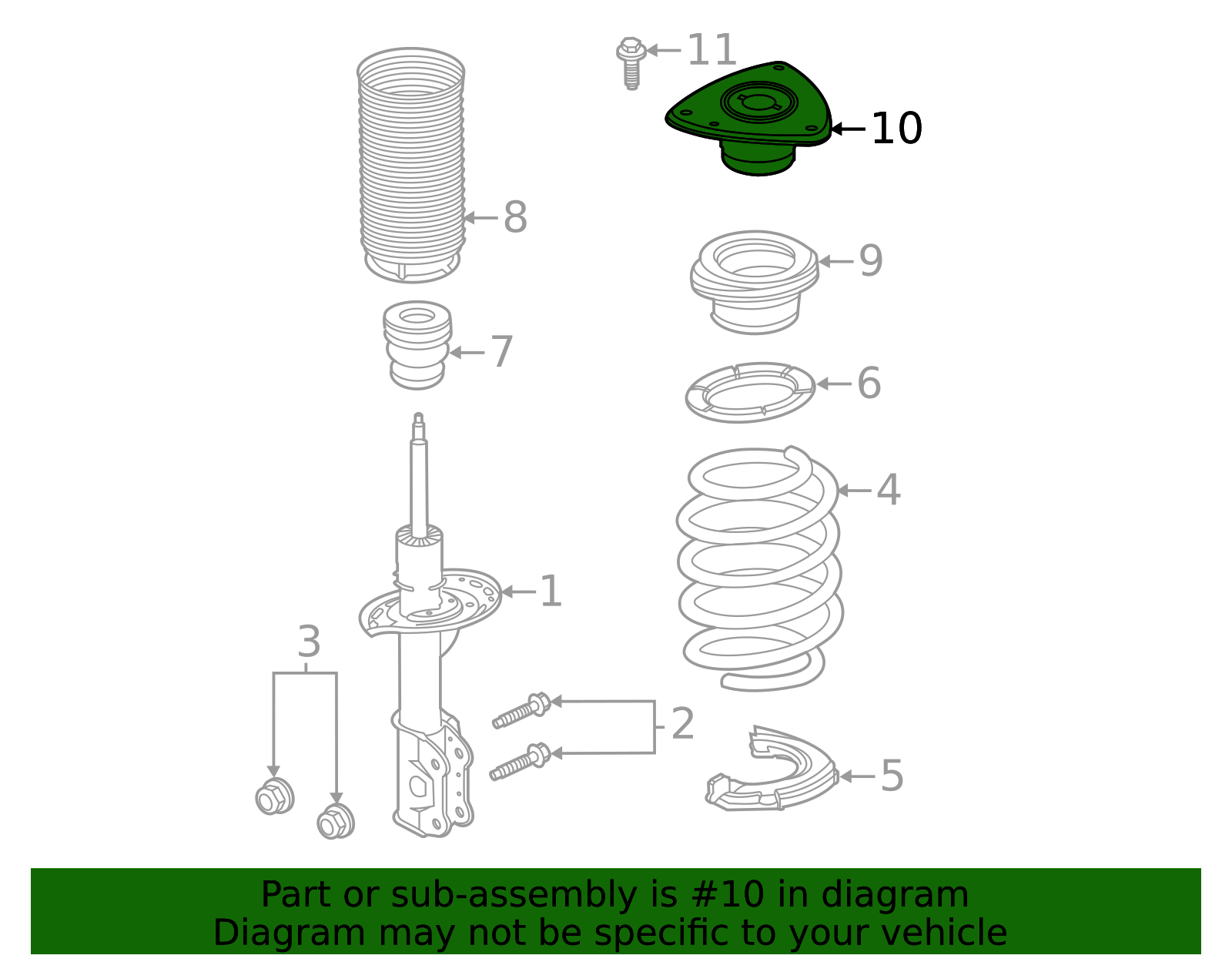 11
10
8
9
7
6
4
1
3
2
5

Part or sub-assembly is #10 in diagram
Diagram may not be specific to your vehicle