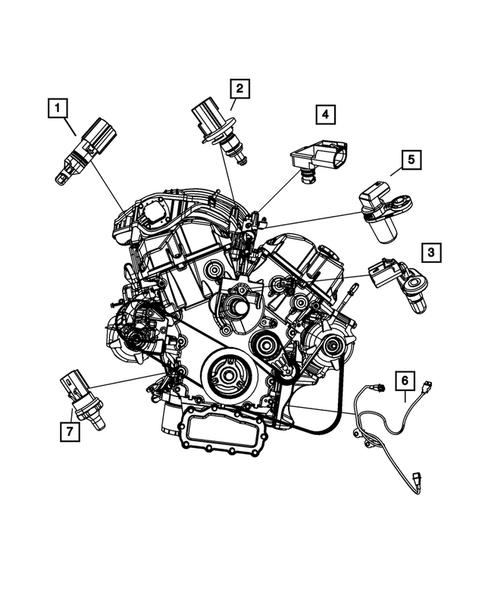 1
2
4
5
3
6
7