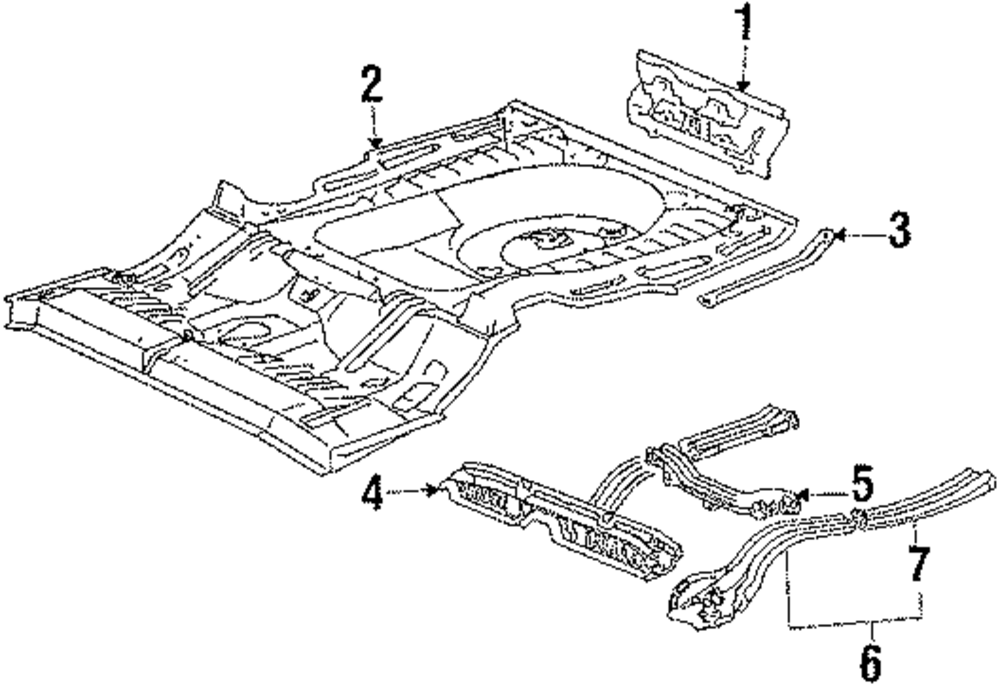 1
2
3
4
5
7
6