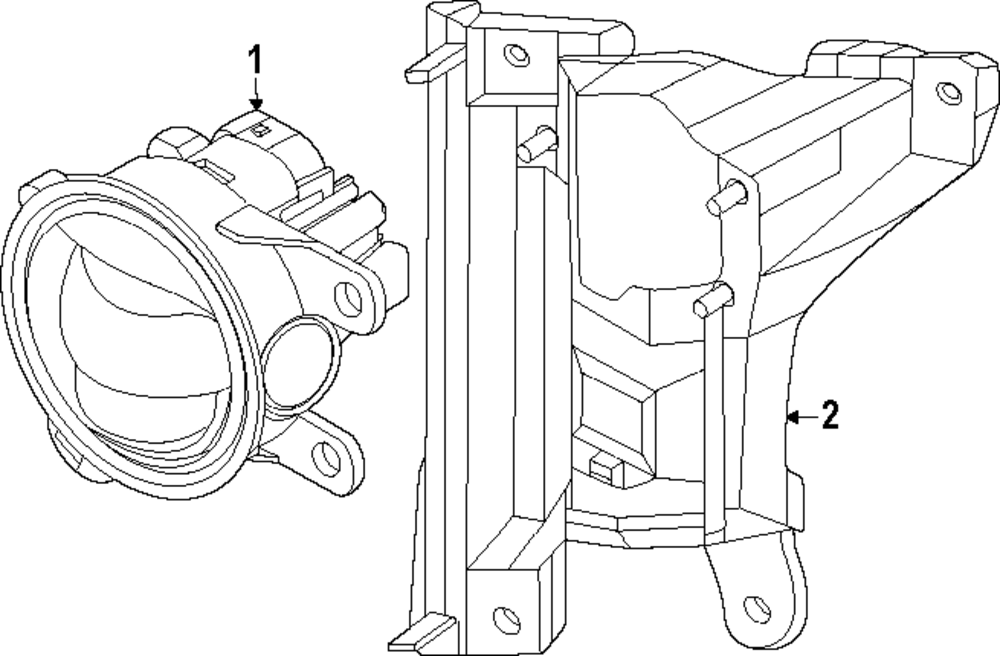 1

2