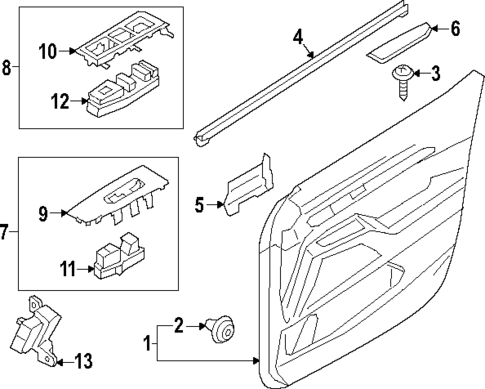 8
10
12
4
6
3
7
9
11
5
13
1
2