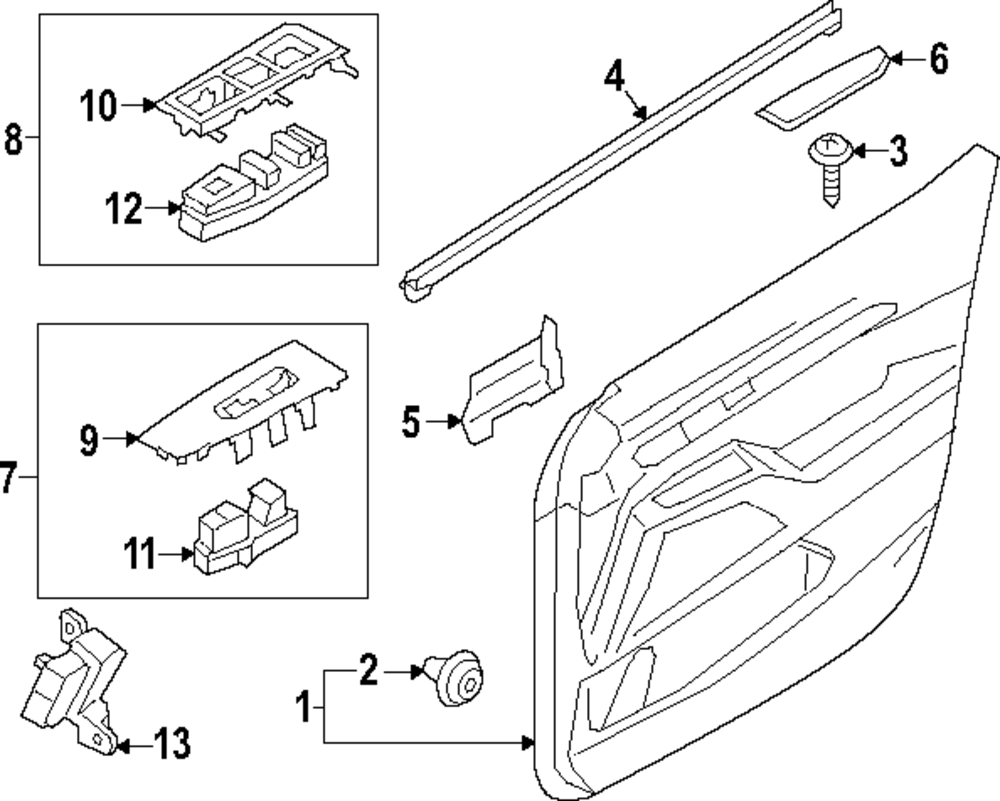 8
10
12
4
6
3
7
9
11
5
13
1
2