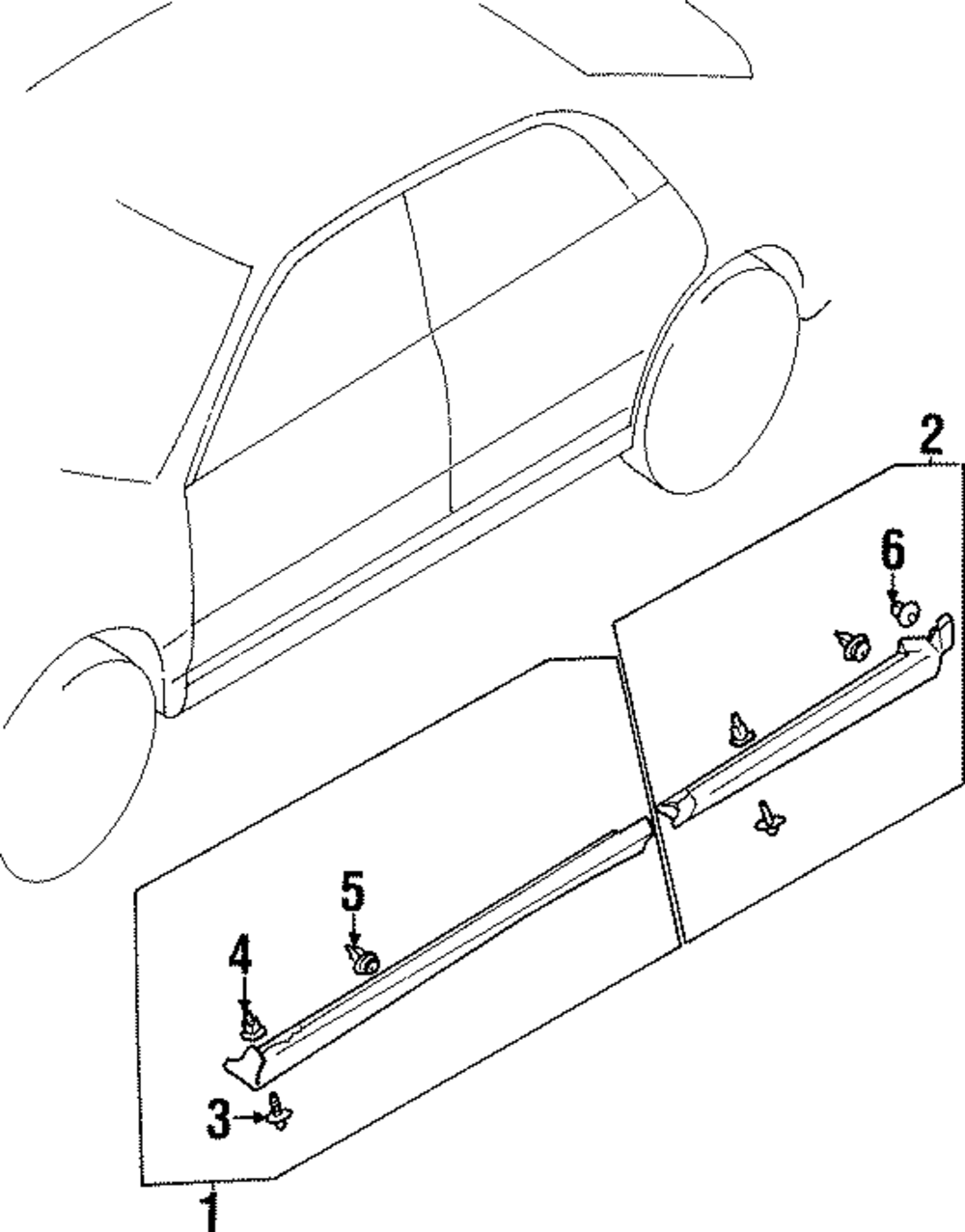 2
6
5
4
3
1