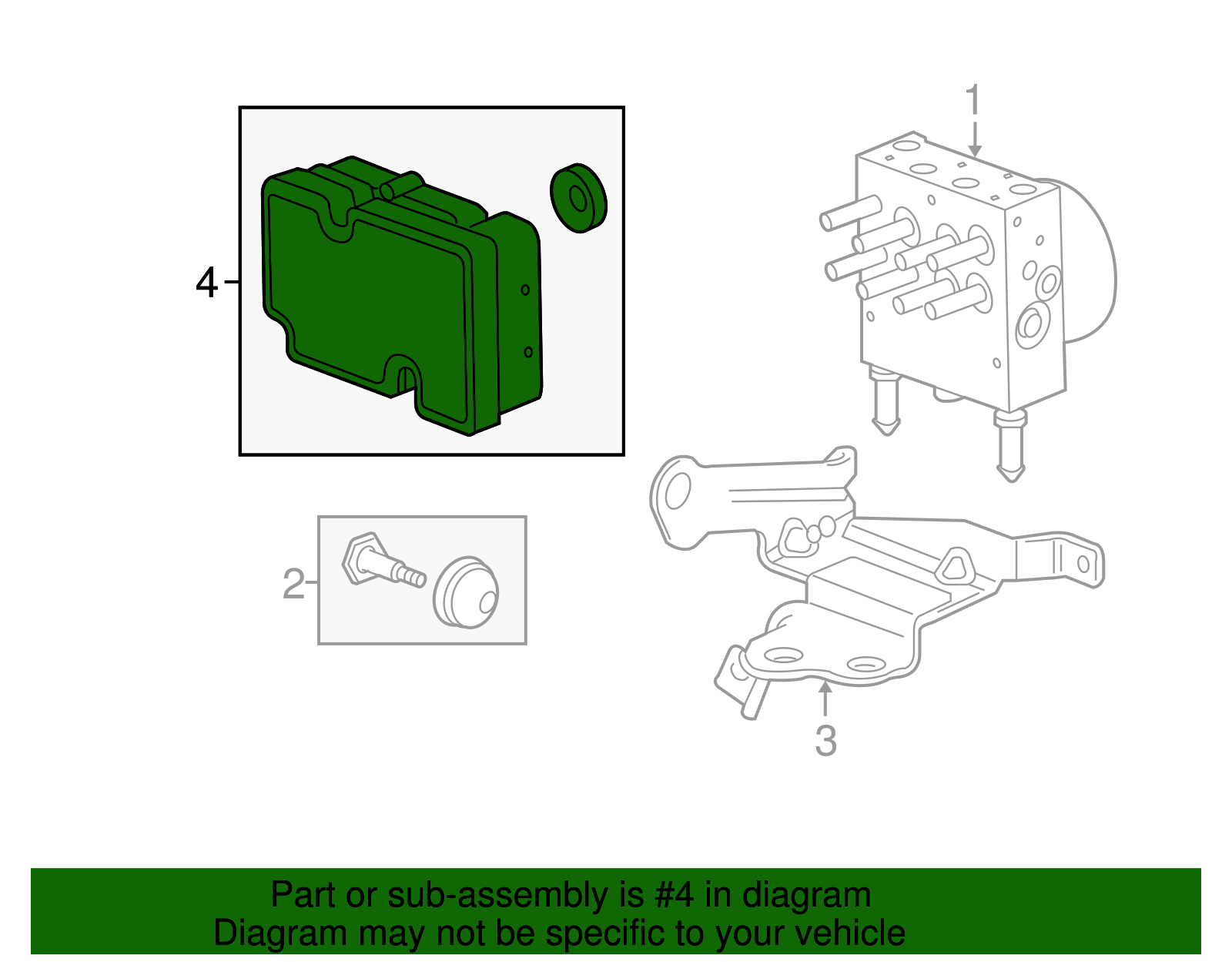 1

4

2

3

Part or sub-assembly is #4 in diagram
Diagram may not be specific to your vehicle