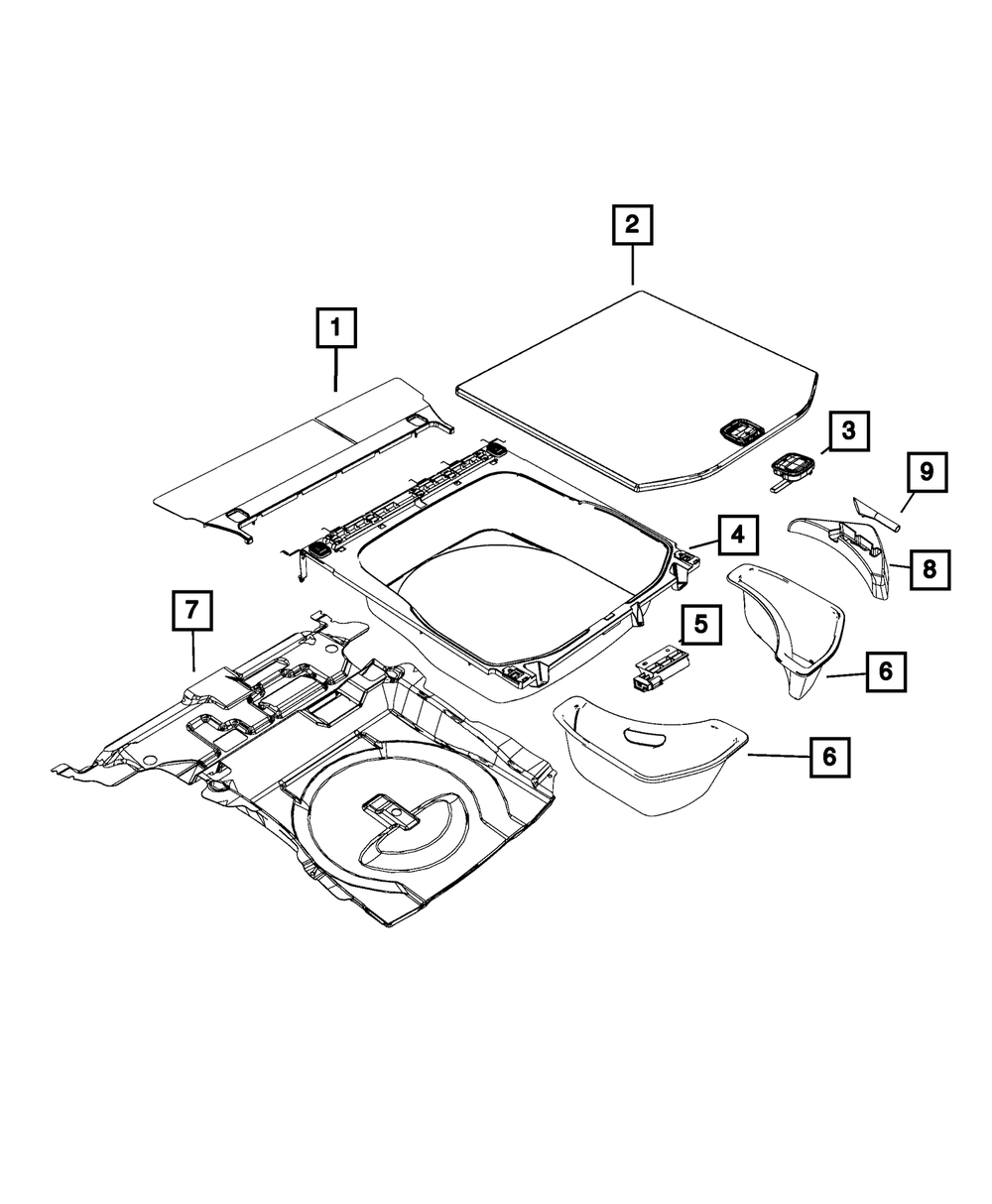 2
1
3
9
4
8
7
5
6
6