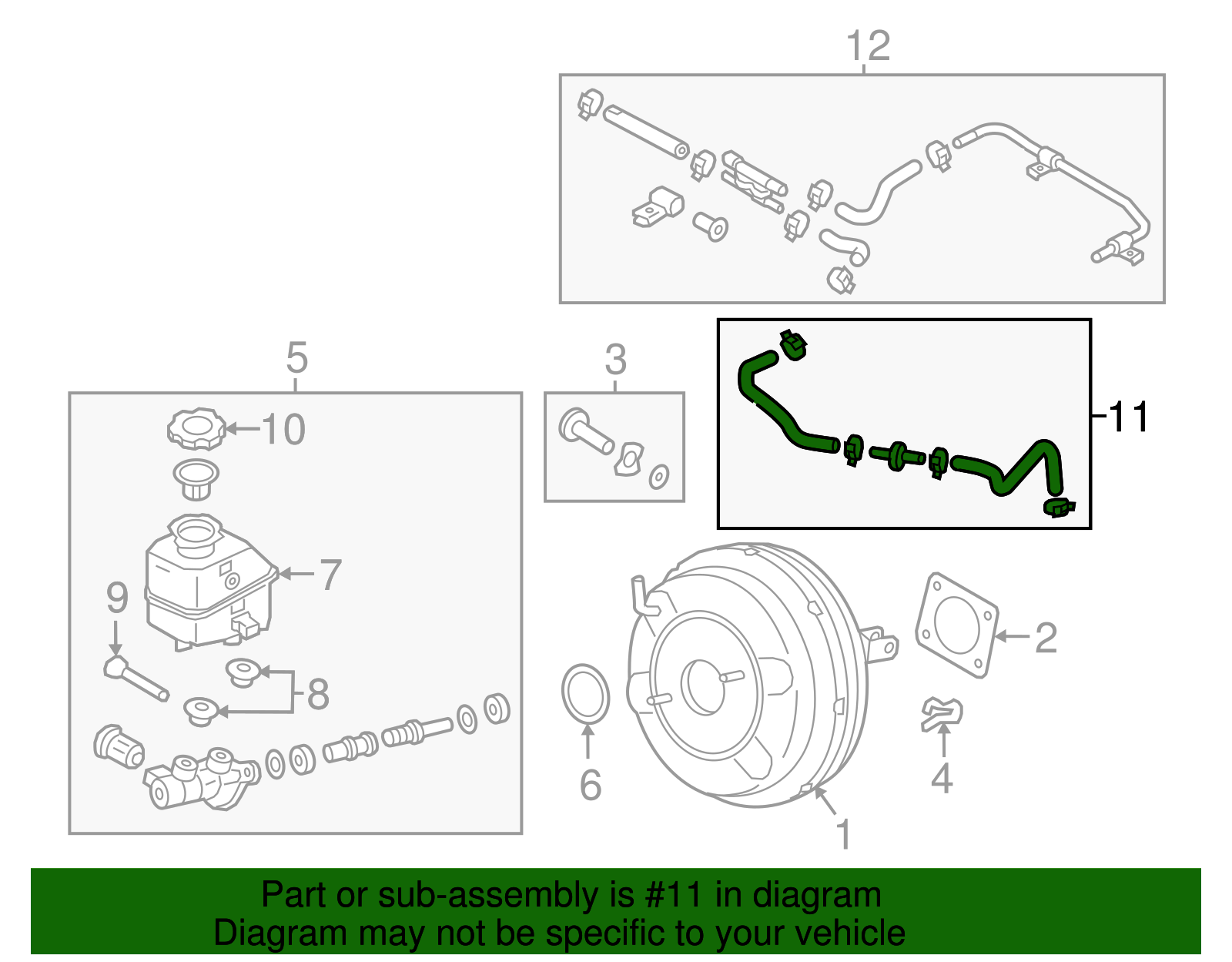 12

5

3

11

10

7

9

8

2

6

4

1

Part or sub-assembly is #11 in diagram
Diagram may not be specific to your vehicle