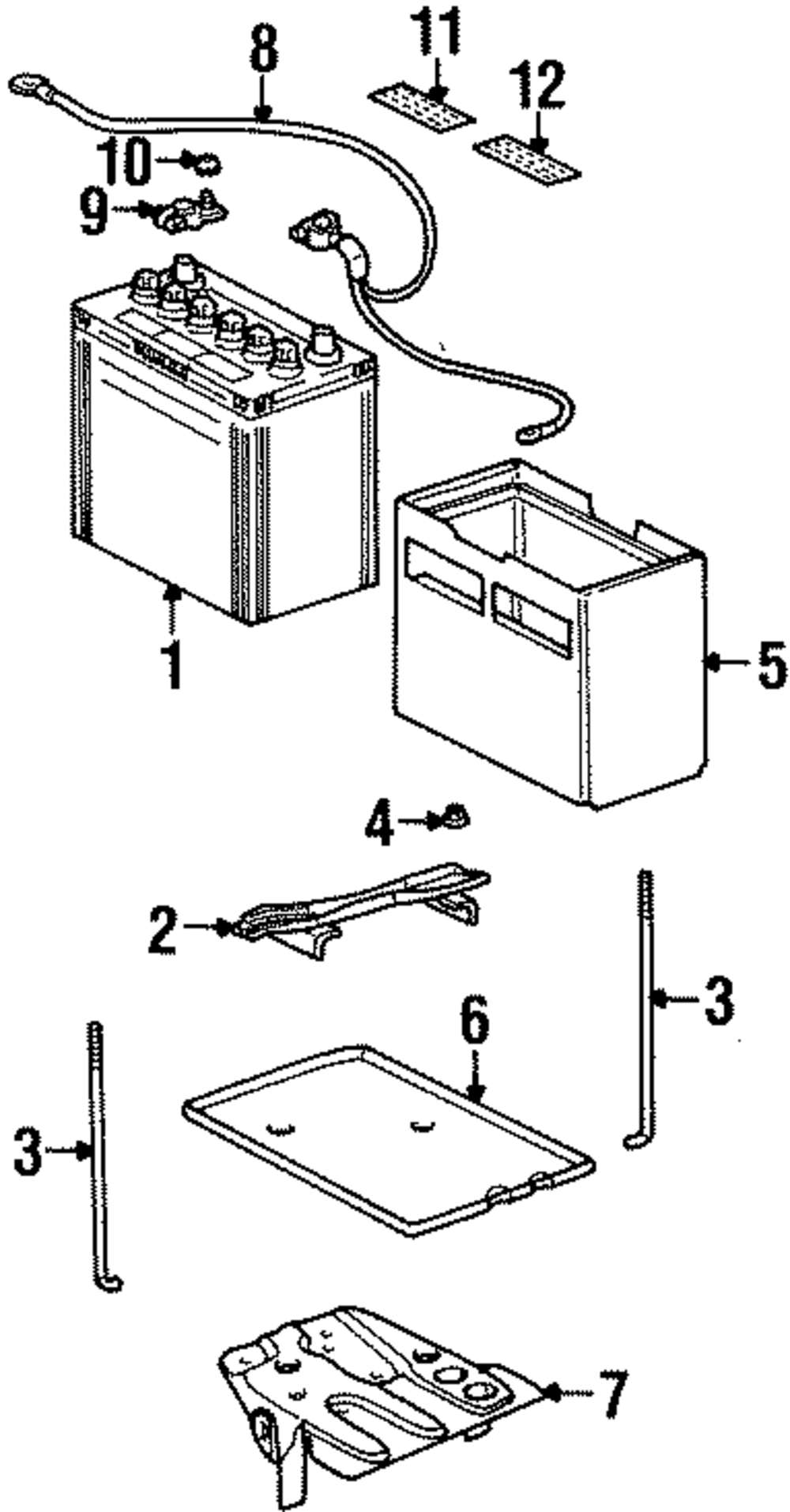 8
11
12
10
9
1
5
4
2
3
6
3
7