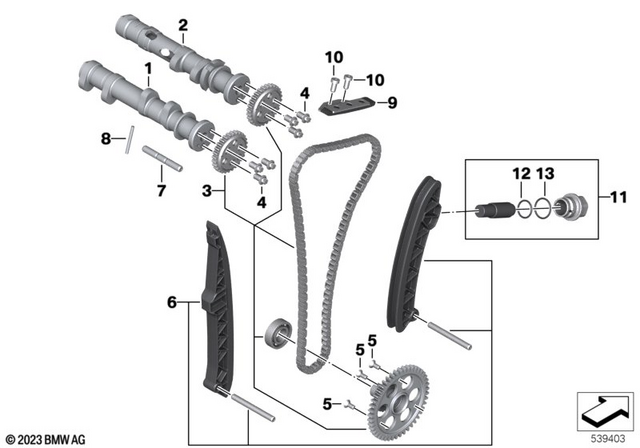 2
1
10
10
4
9
8
7
3
4
12
13
11
6
5
5
5
© 2023 BMW AG
539403