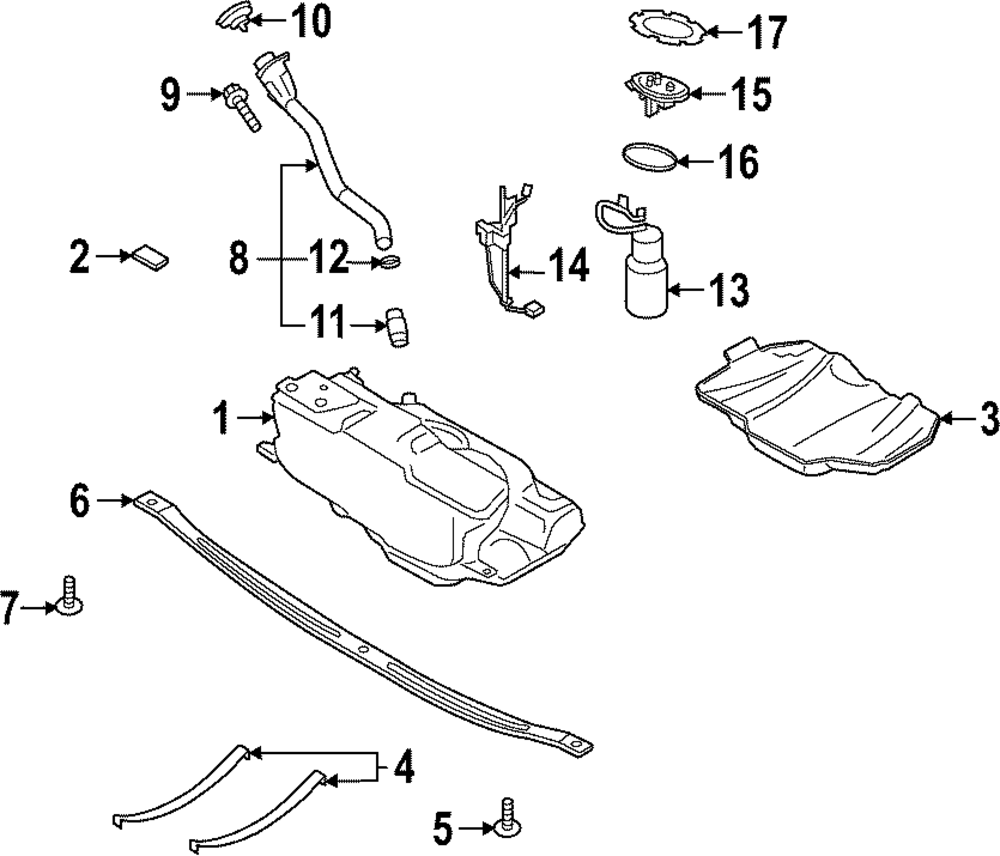 10
17
9
15
16
2
8
12
14
13
11
1
3
6
7
4
5