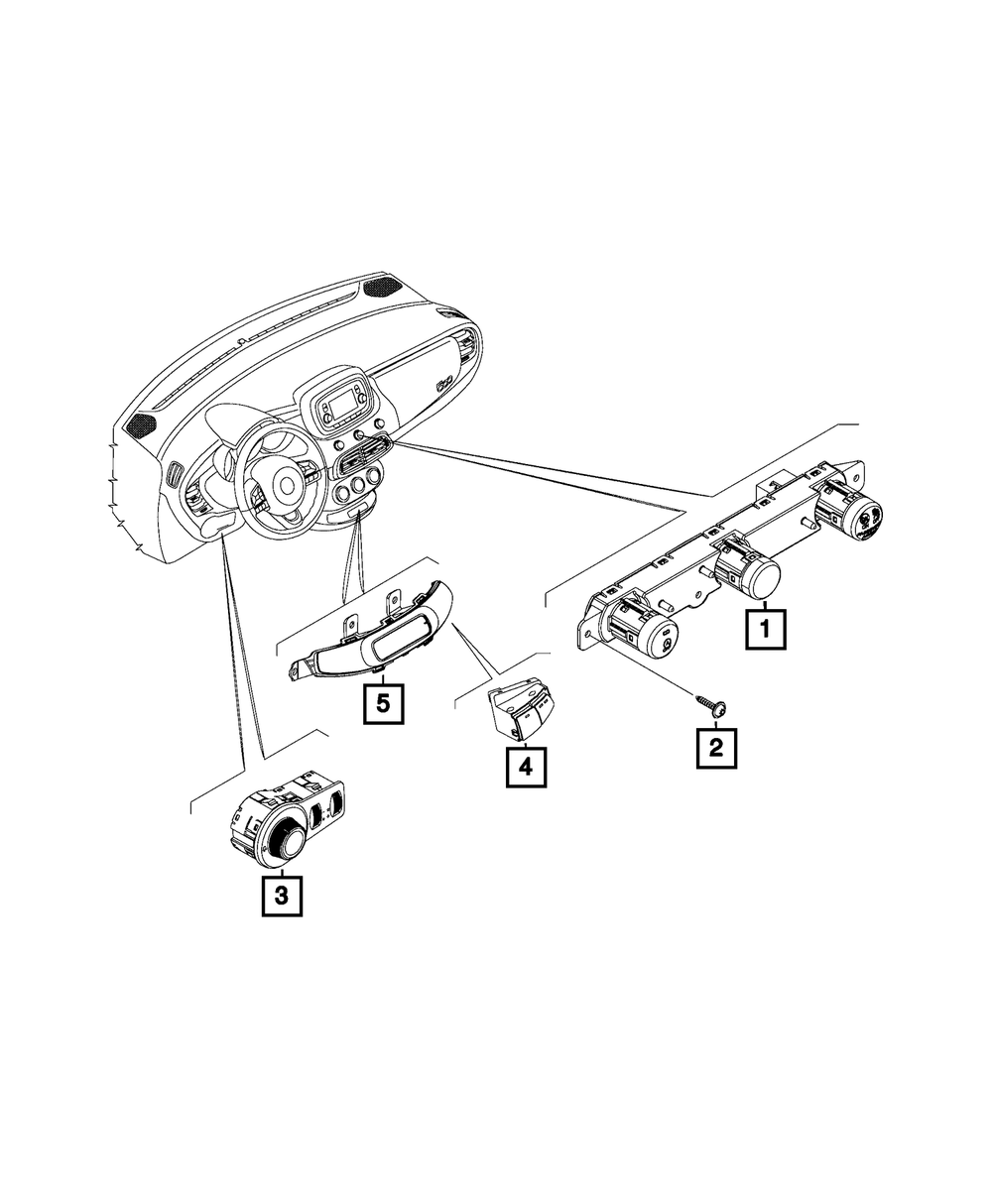 1
2
5
4
3