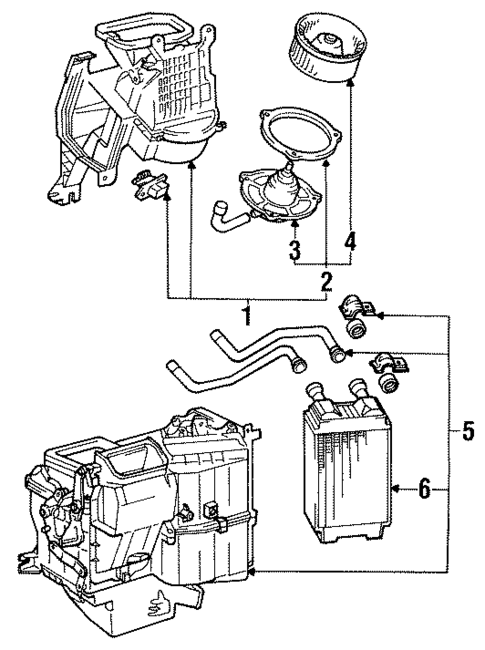 3
4
2
1
5
6