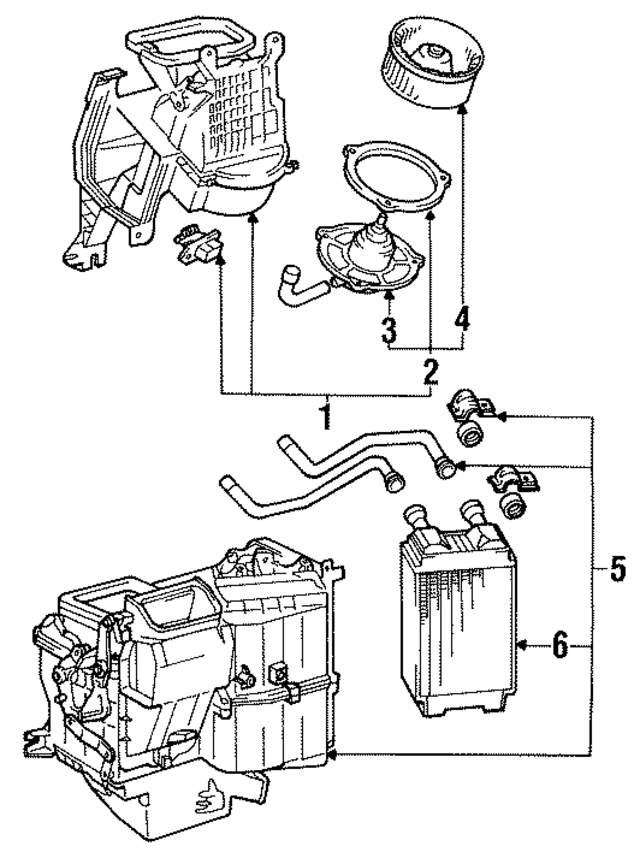 3
4
2
1
5
6