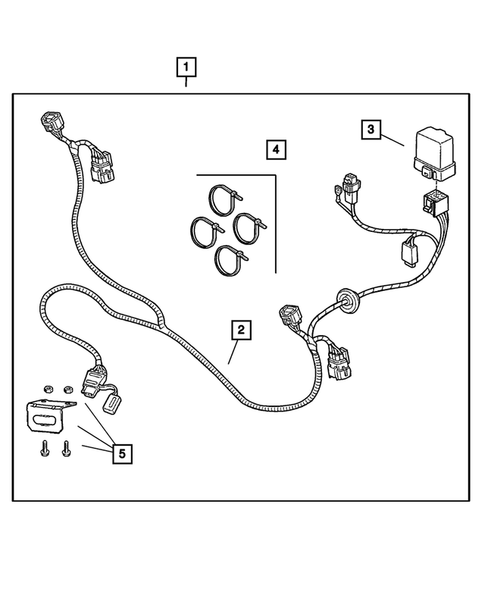 1
3
4
2
5