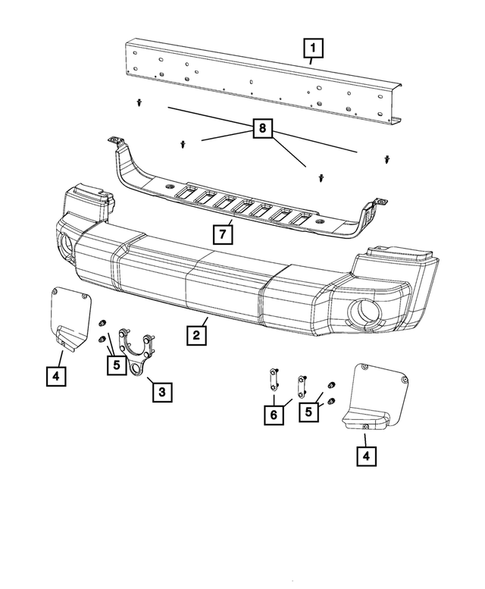 1
8
7
2
4
5
3
6
5
4