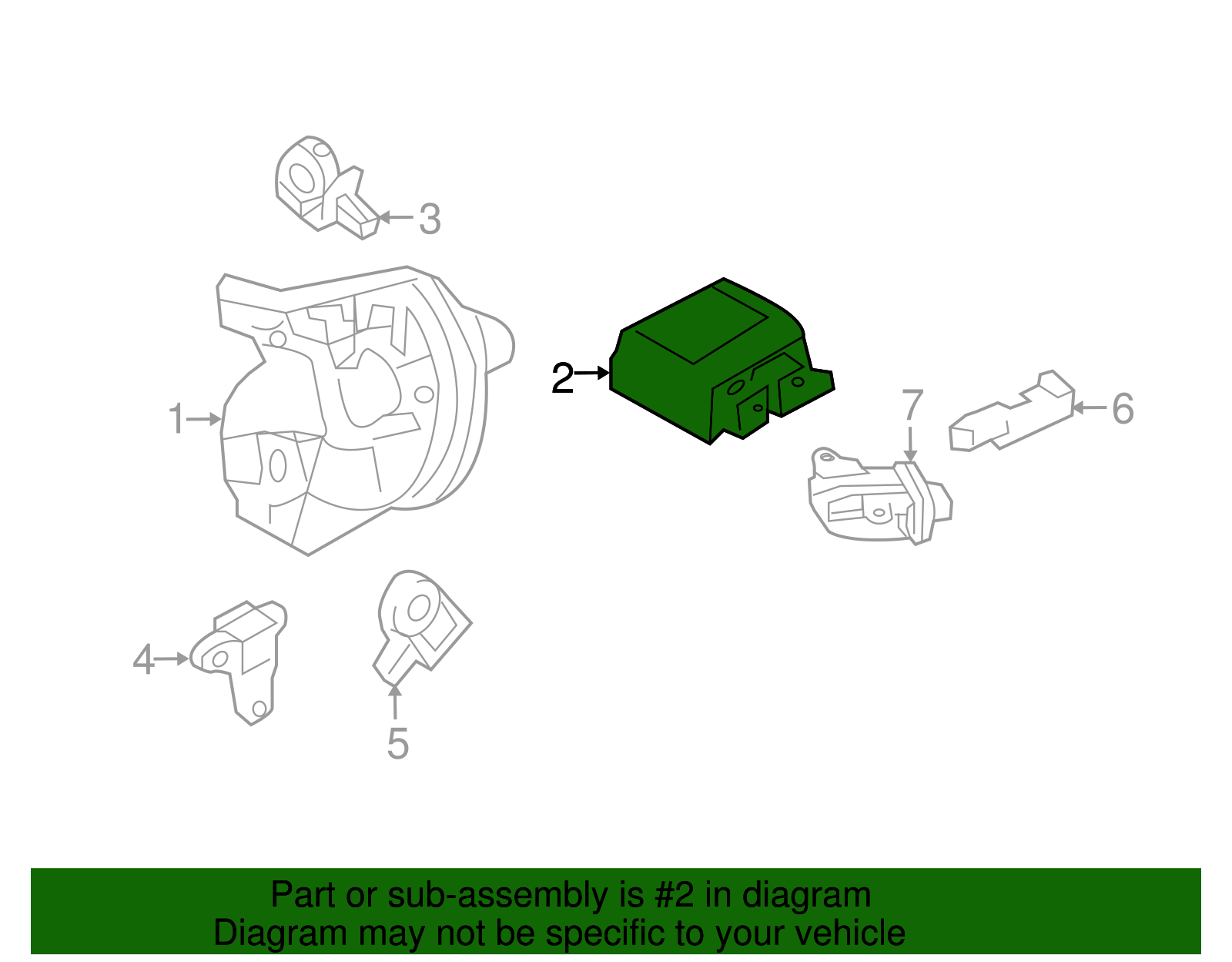 3

1

2

7

6

4

5

Part or sub-assembly is #2 in diagram
Diagram may not be specific to your vehicle