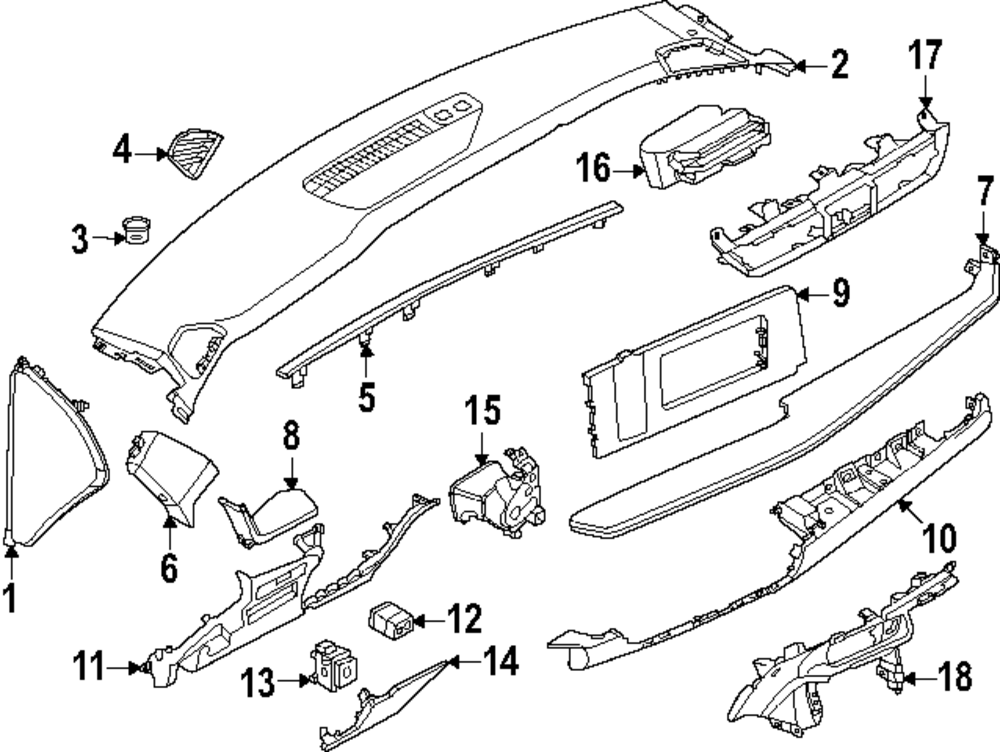 2
17
4
16
3
7
9
5
15
8
6
10
1
12
11
14
13
18