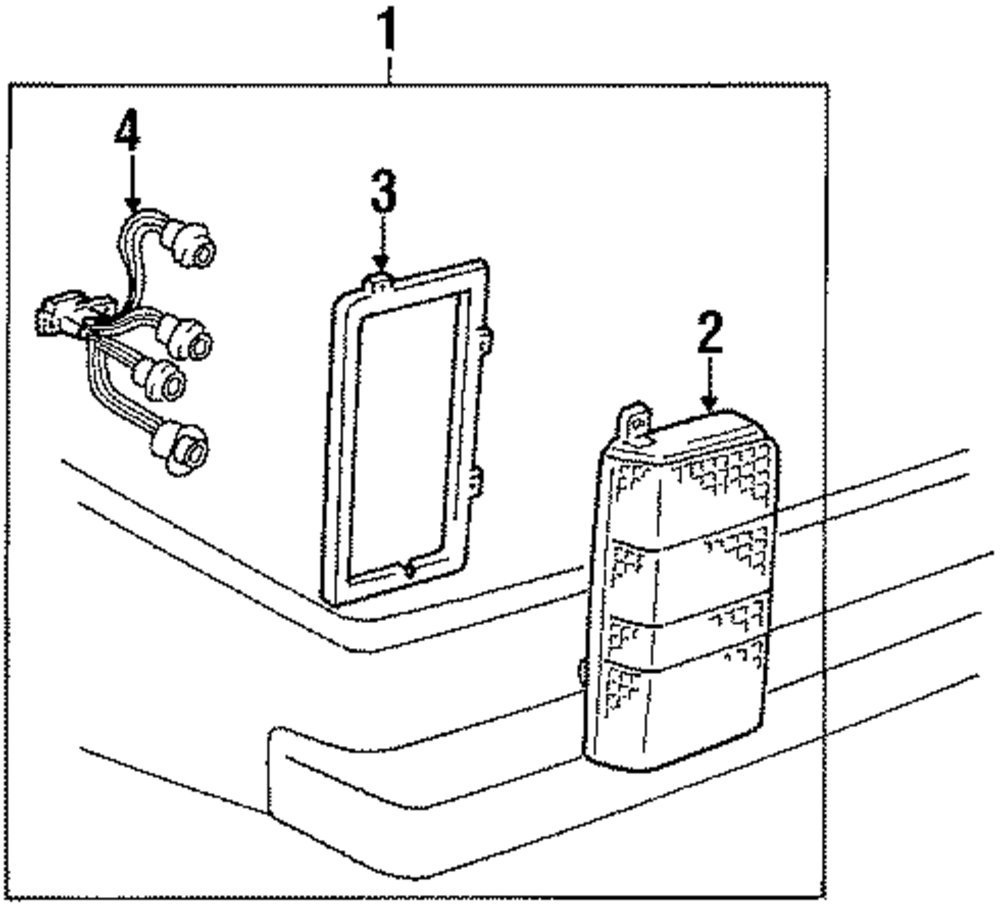 1
4
3
2