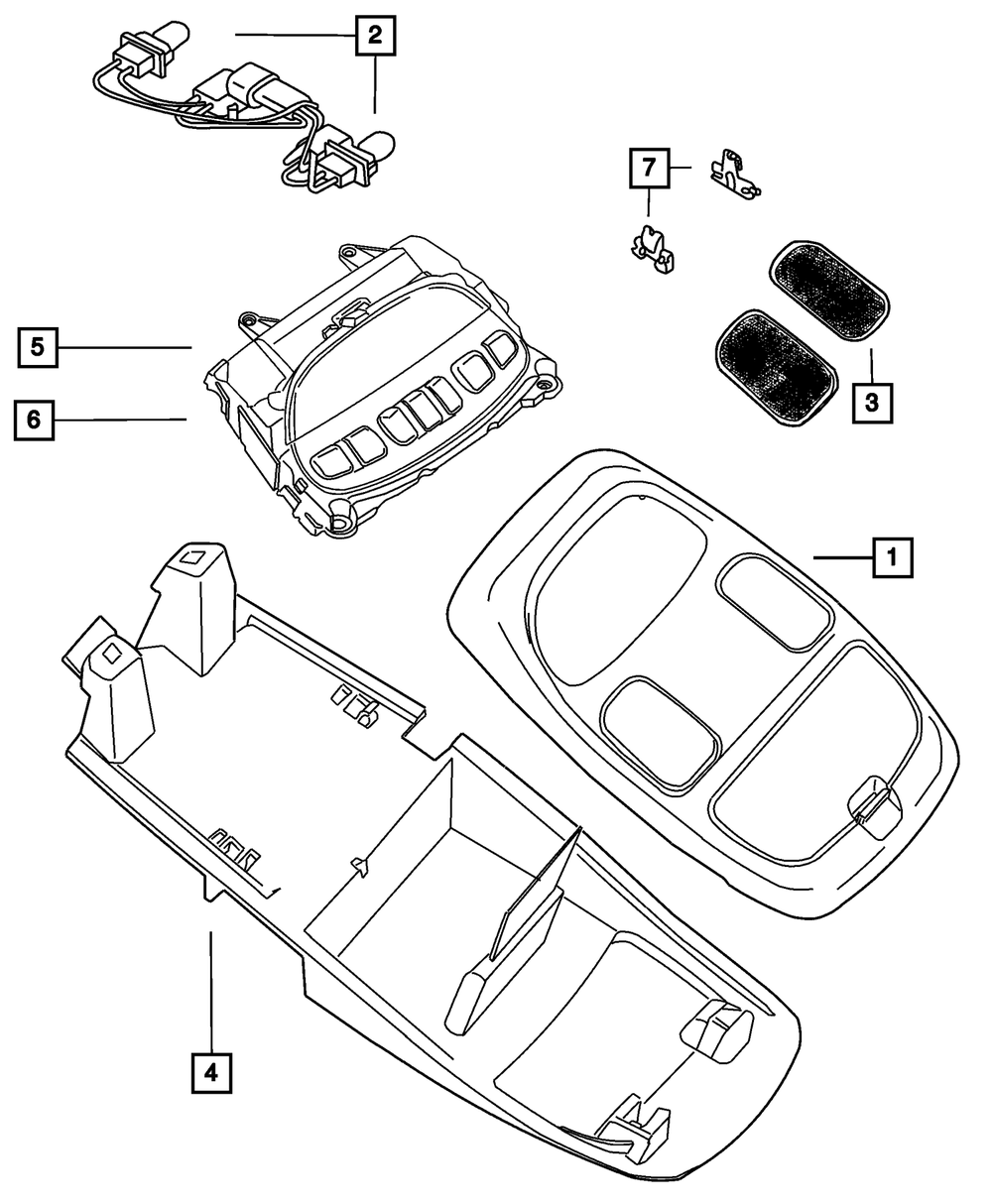 2
7
5
6
3
1
4