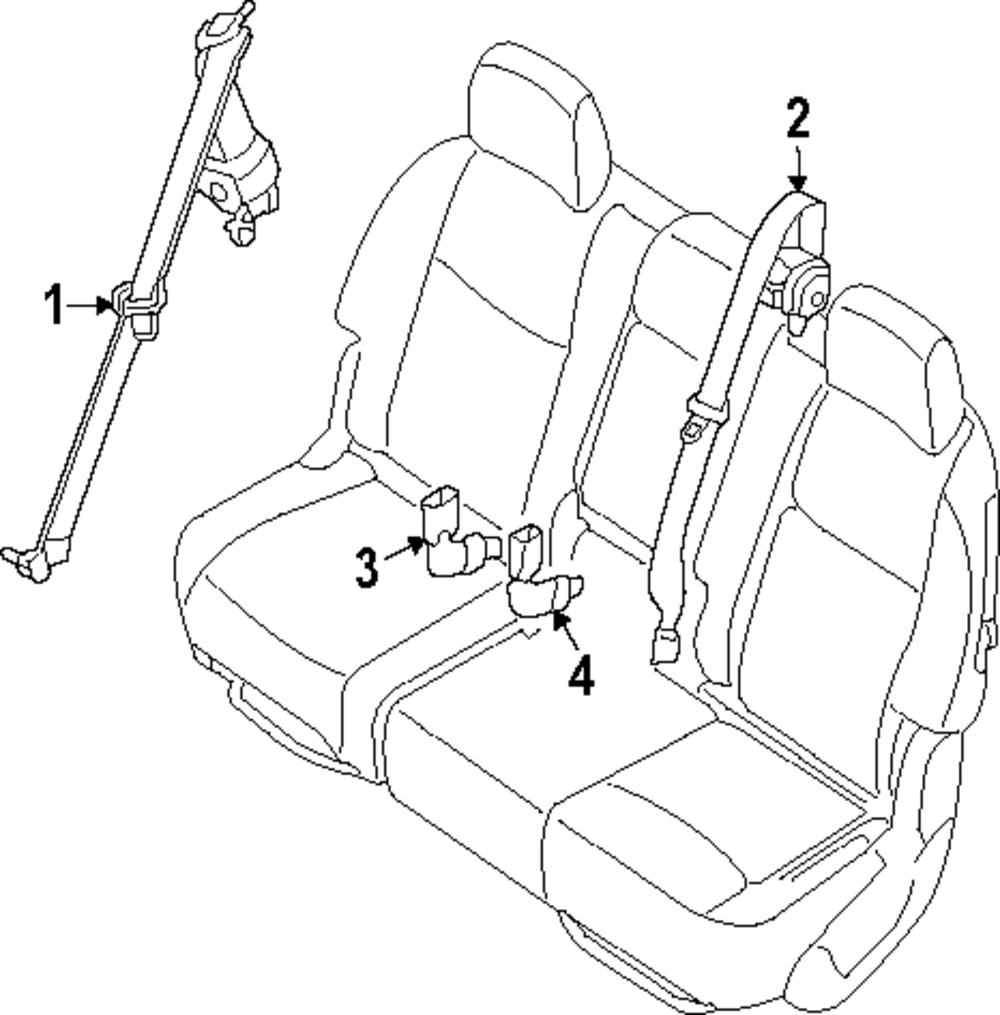 2
1
3
4