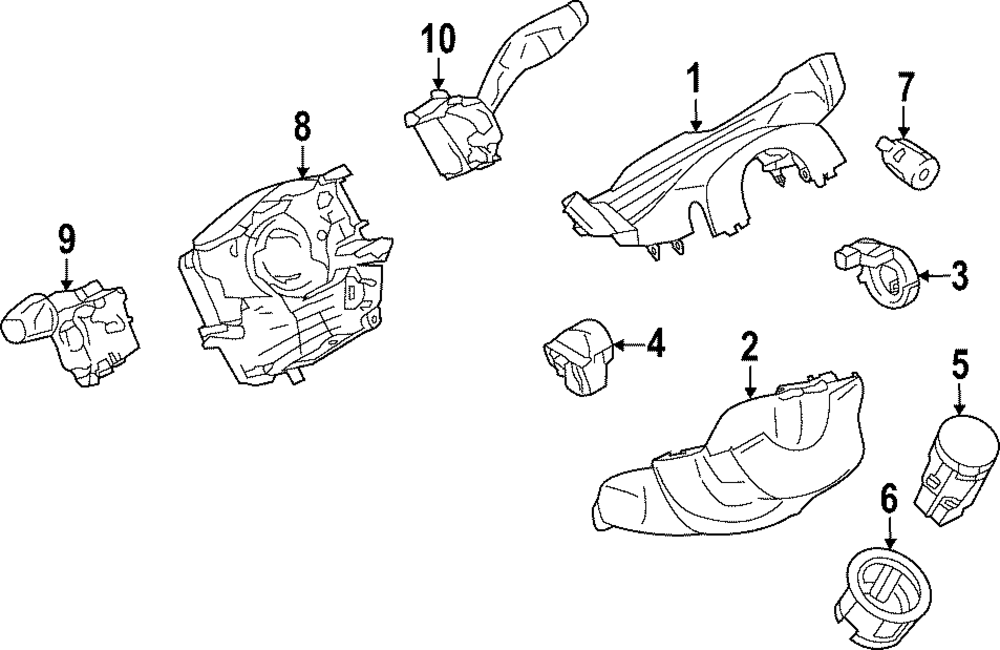 10
1
7
8
9
3
4
2
5
6