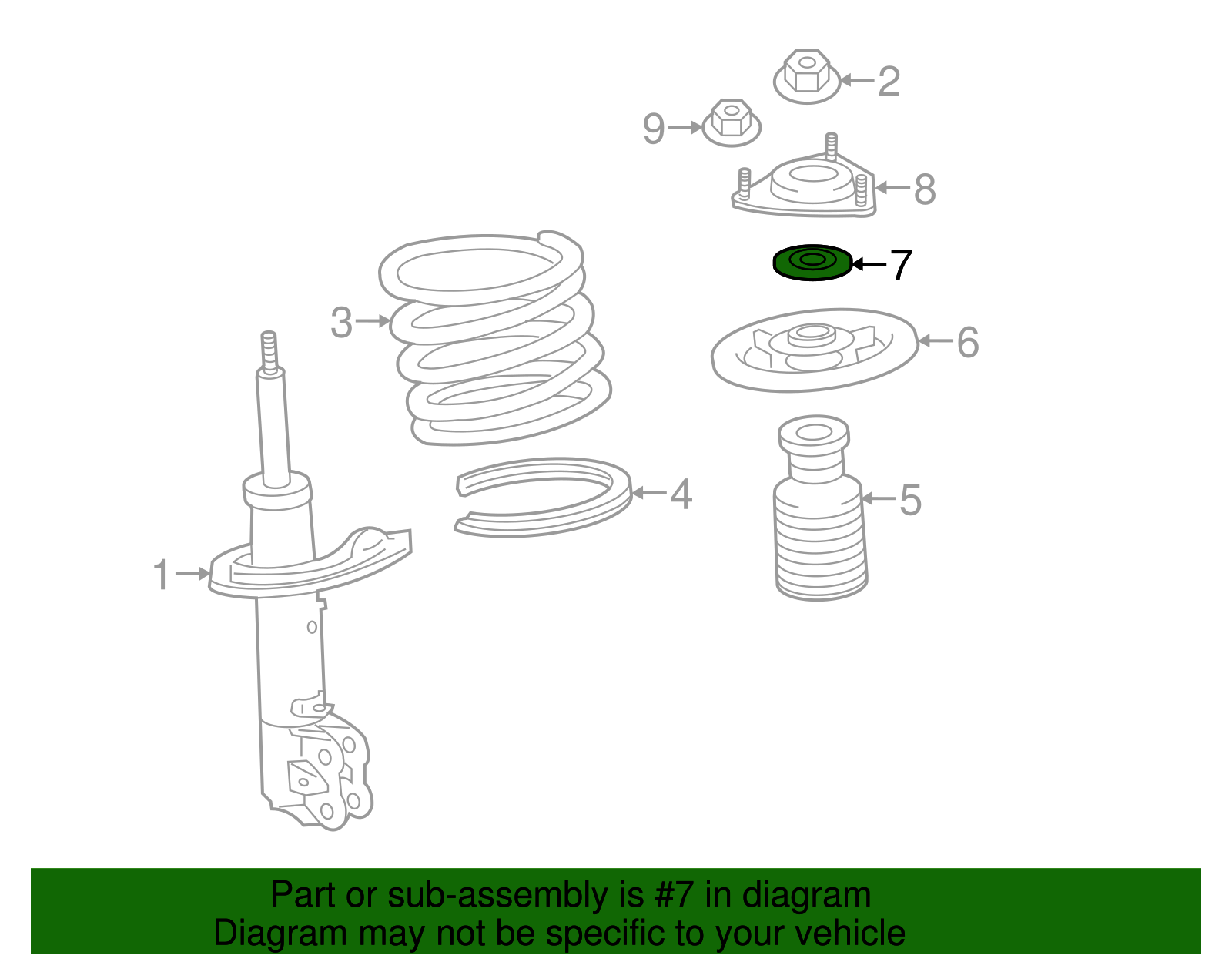 2
9
8
7
3
6
4
5
1

Part or sub-assembly is #7 in diagram
Diagram may not be specific to your vehicle