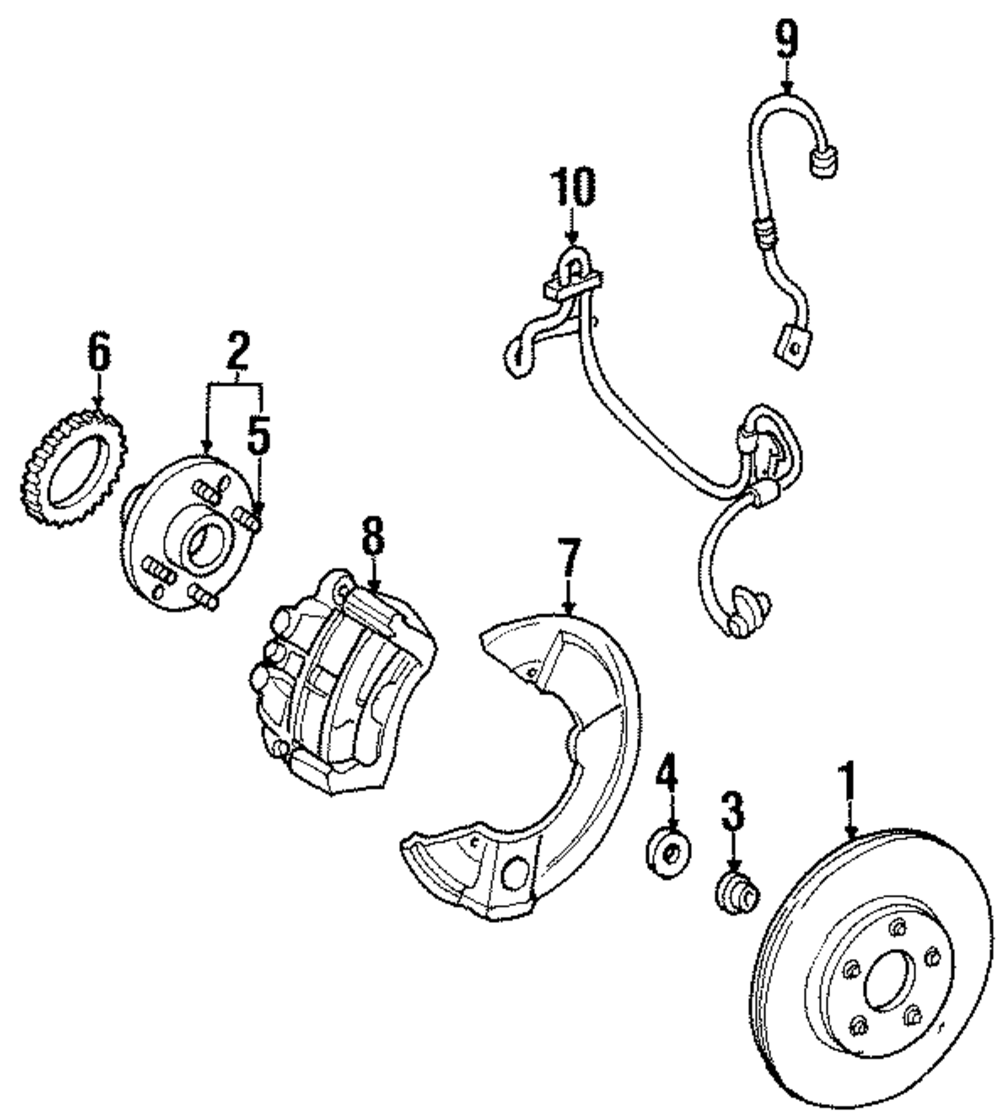 9
10
6
2
5
8
7
4
3
1