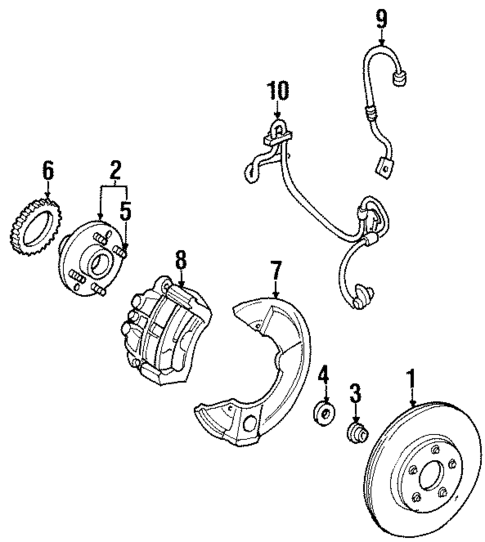 9
10
6
2
5
8
7
4
3
1