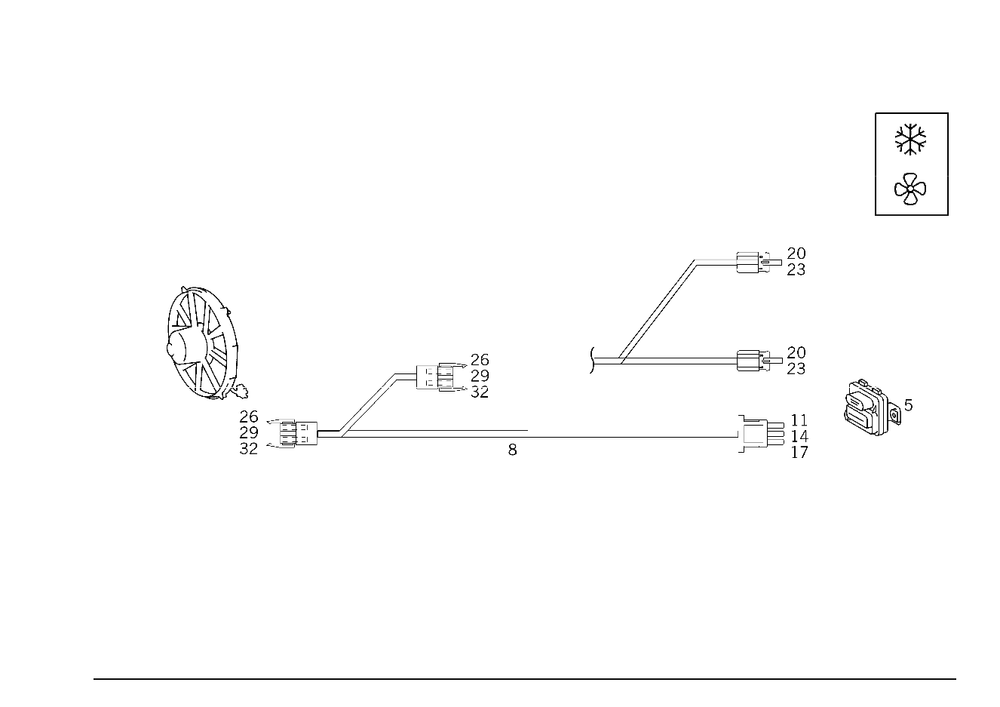 20
23
20
23
26
29
32
26
29
32
5
11
14
17
8