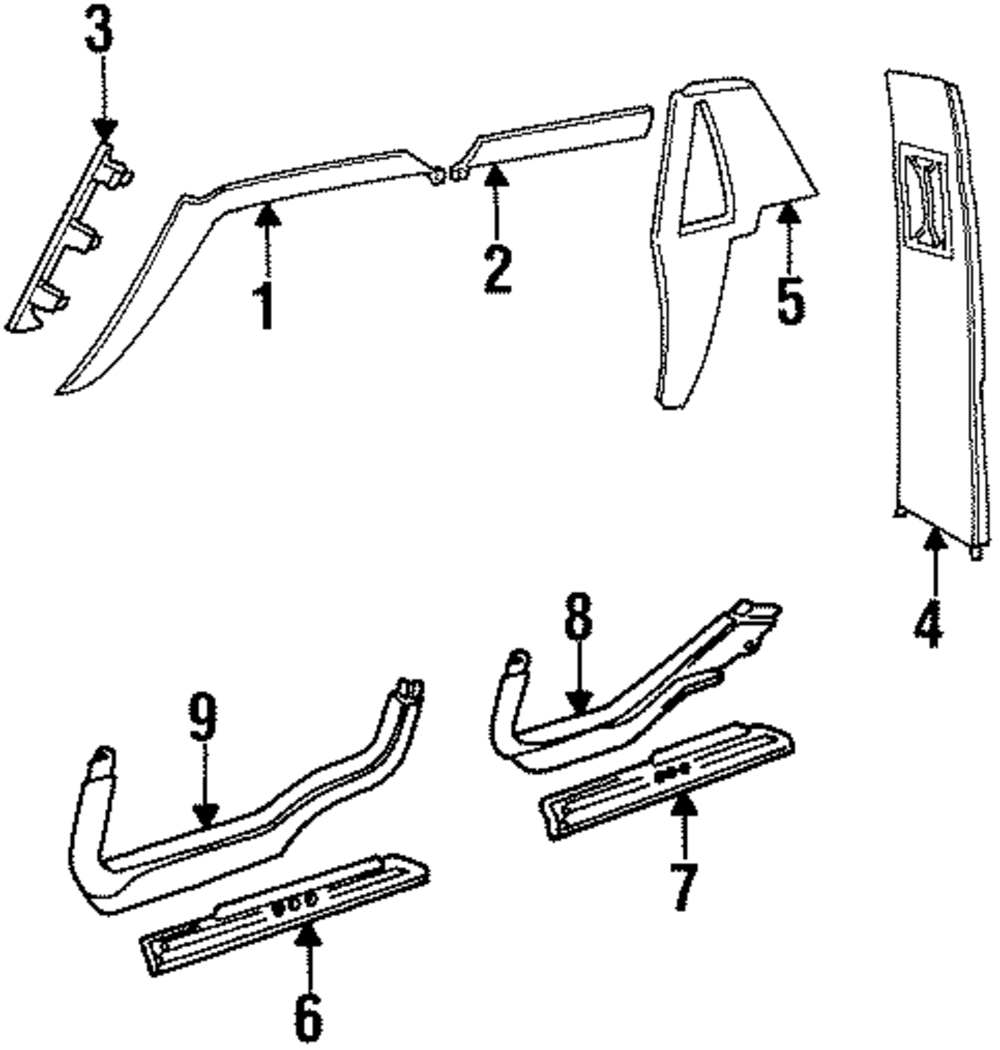 3
1
2
5
4
8
9
7
6