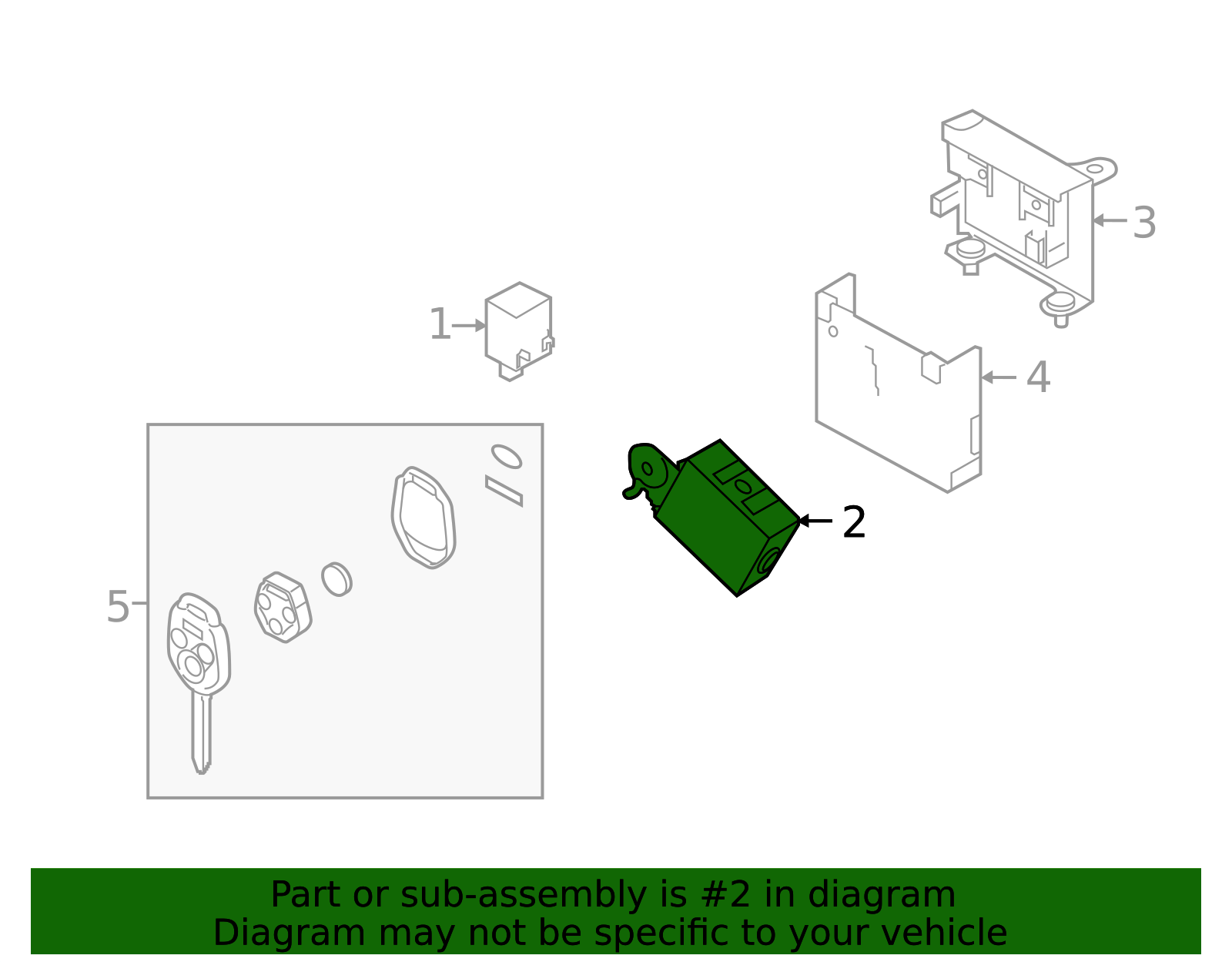 3

1

4

2

5

Part or sub-assembly is #2 in diagram
Diagram may not be specific to your vehicle