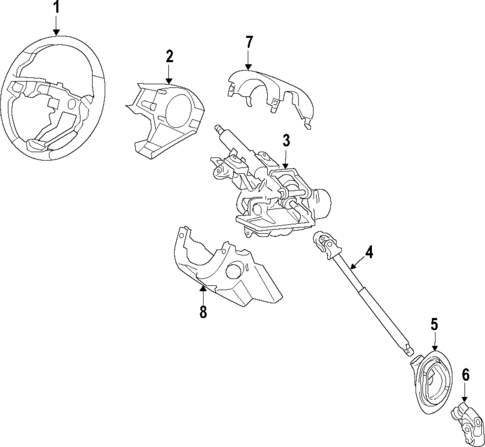 1
2
7
3
4
8
5
6