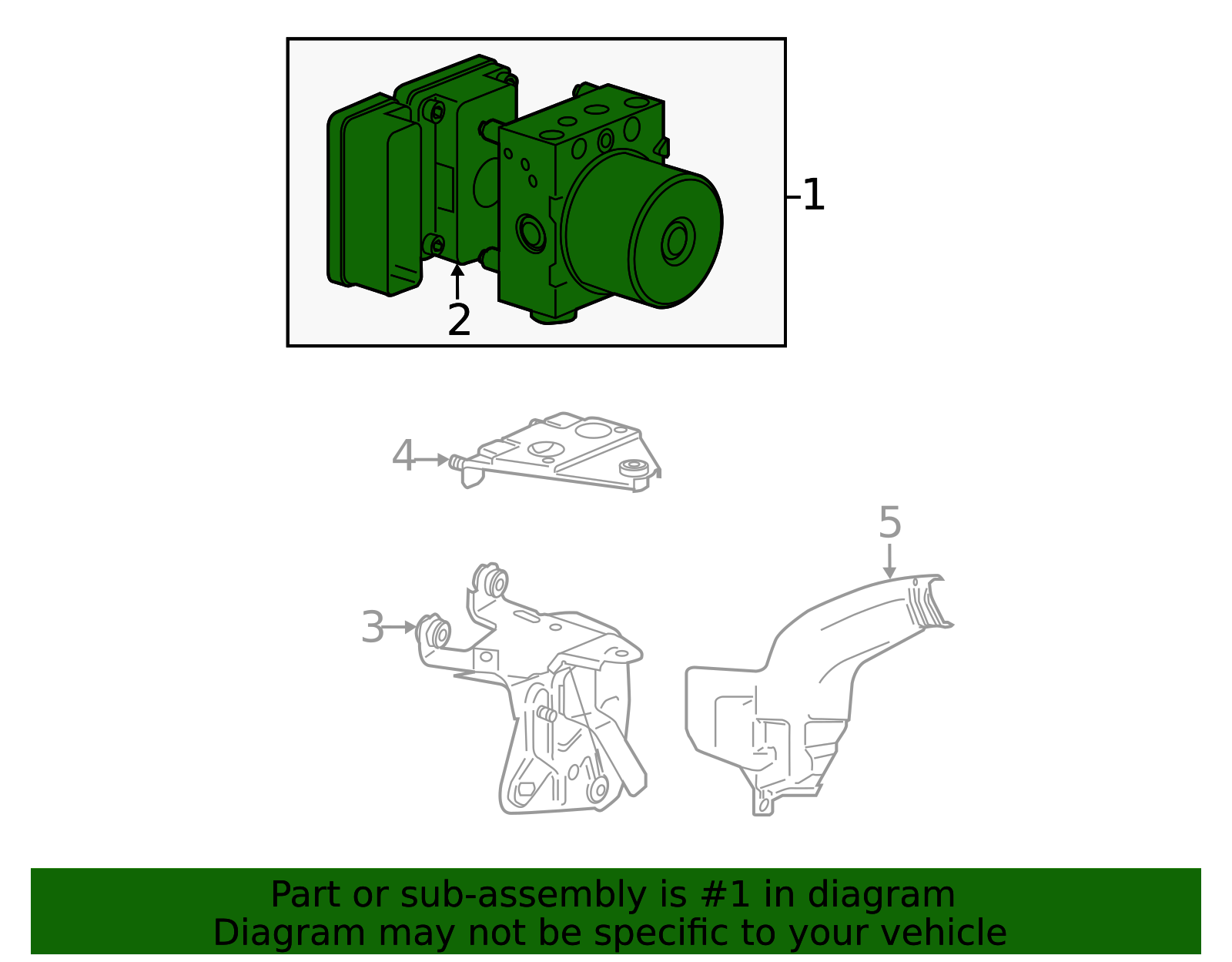 1
2
4
5
3

Part or sub-assembly is #1 in diagram
Diagram may not be specific to your vehicle