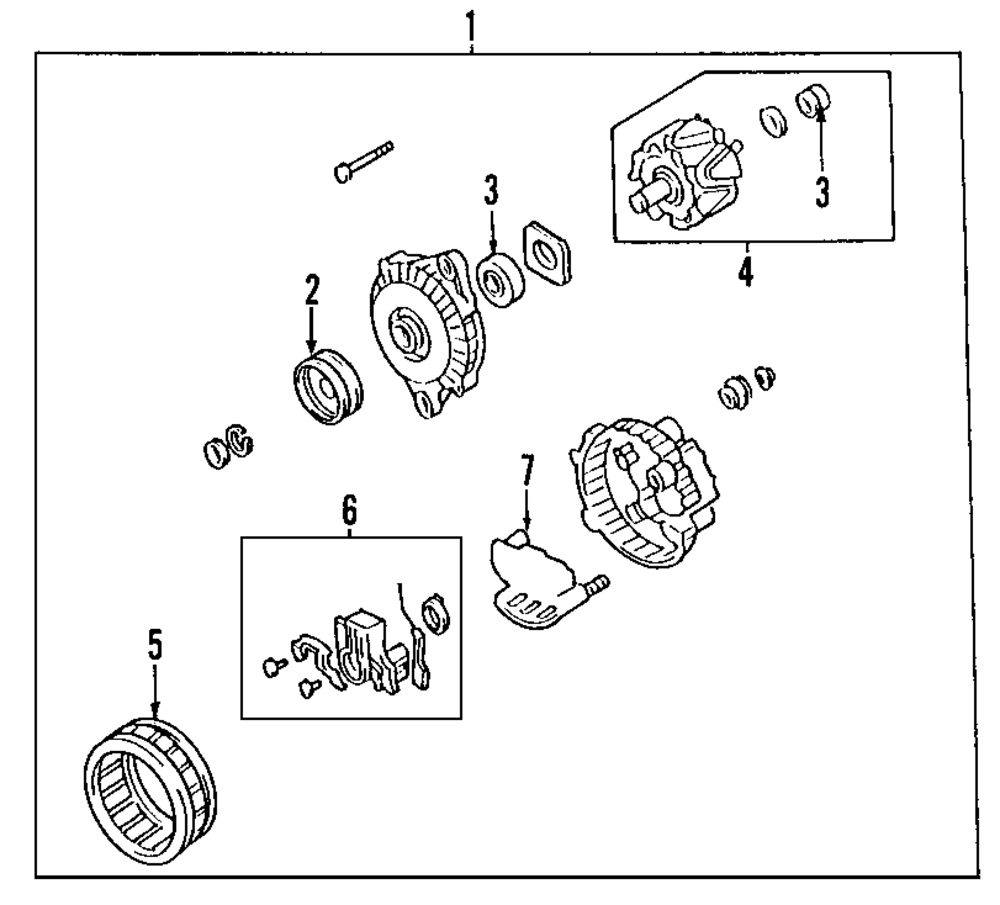 1
3
3
4
2
7
6
5