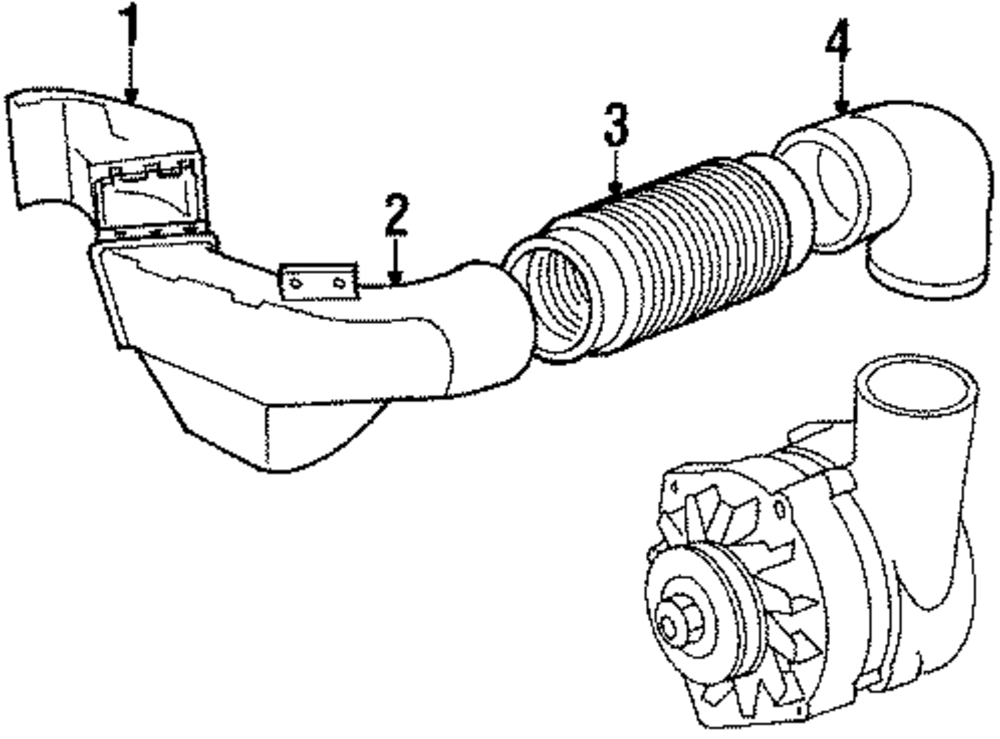 1
2
3
4