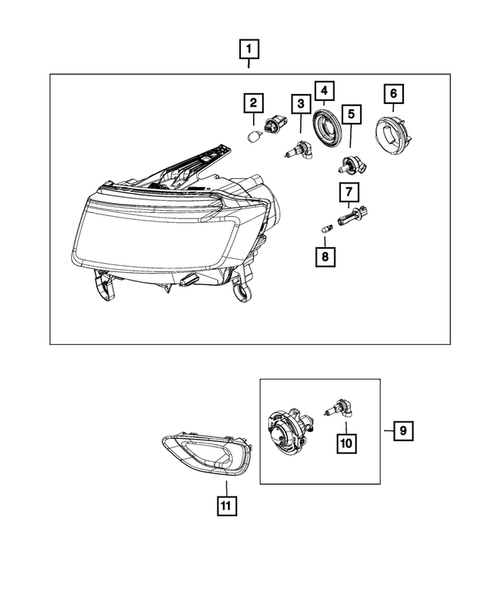 1
2
3
4
5
6
7
8
9
10
11