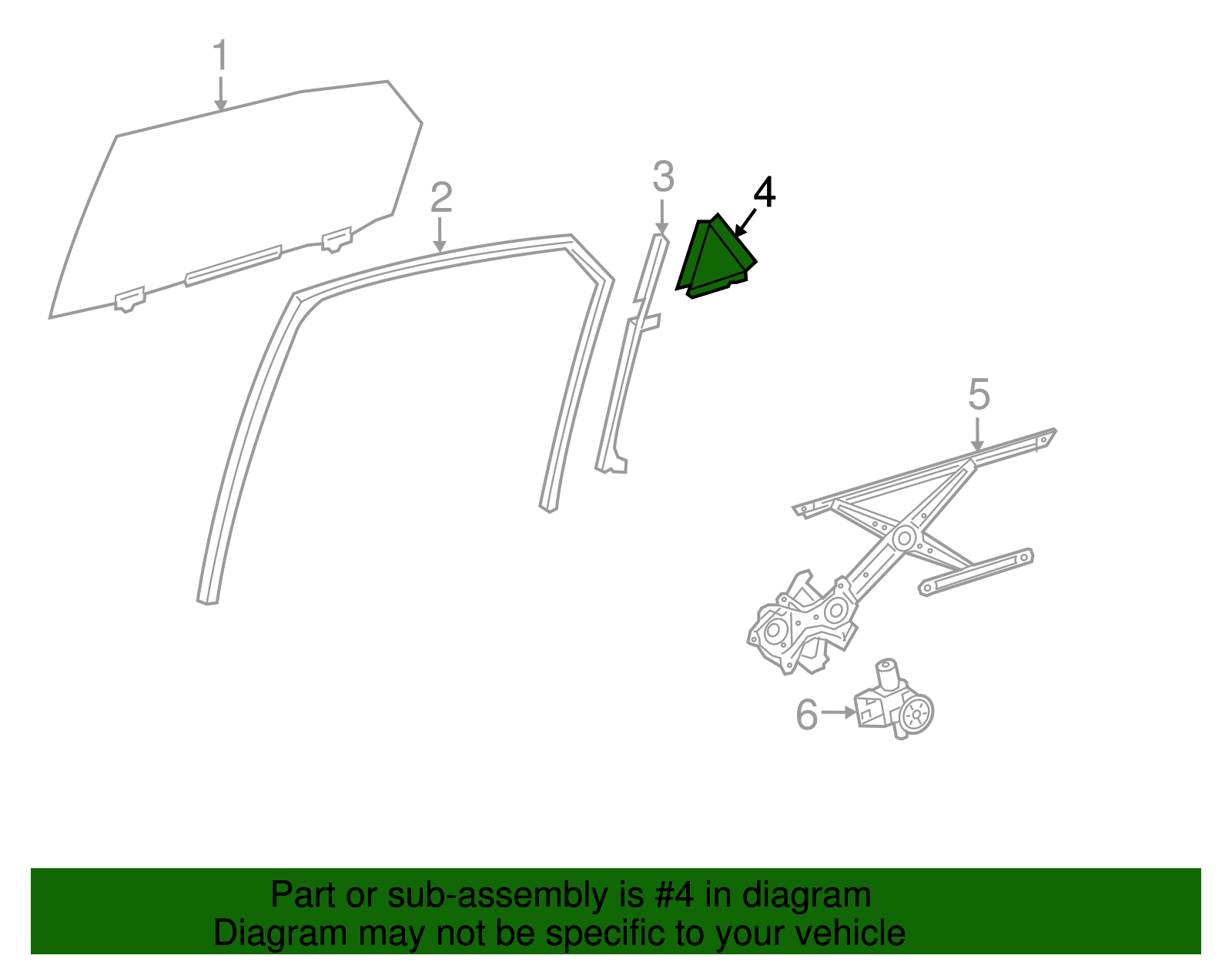 1
2
3
4
5
6

Part or sub-assembly is #4 in diagram
Diagram may not be specific to your vehicle