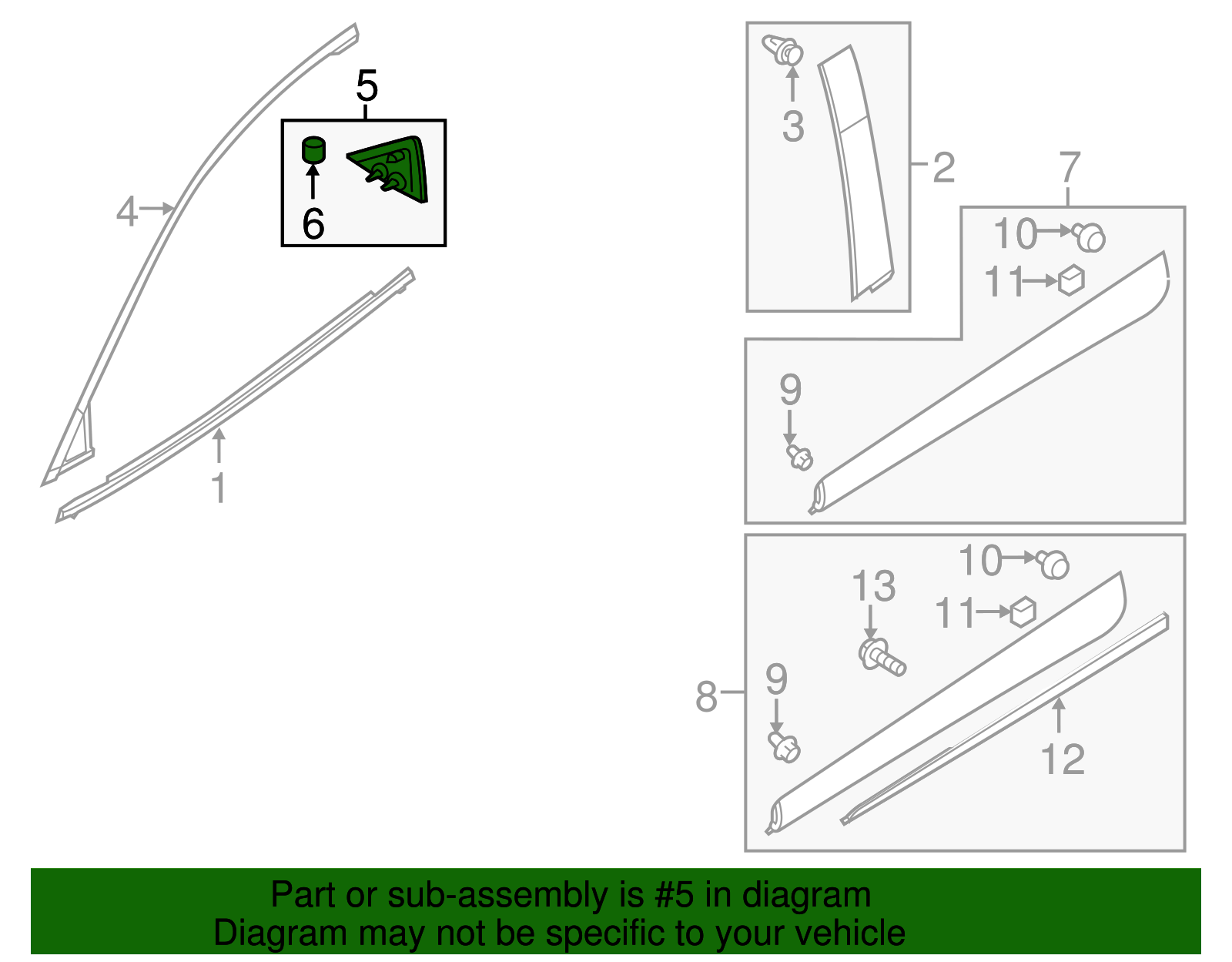 5
6
4
1
3
2
7
10
11
9
10
13
11
8
9
12

Part or sub-assembly is #5 in diagram
Diagram may not be specific to your vehicle