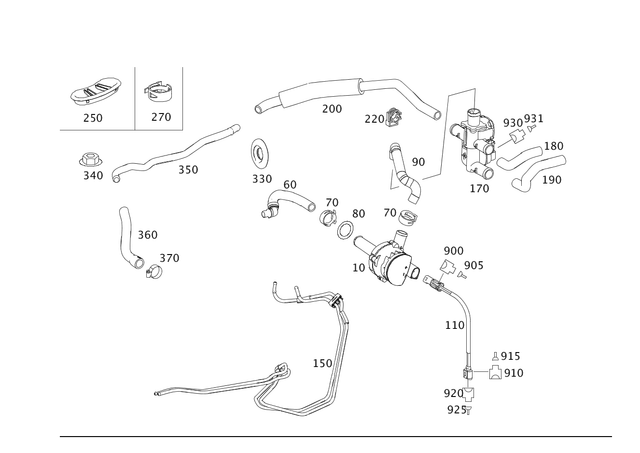 250
270
200
220
930
931
180
190
170
90
340
350
330
60
70
80
70
360
370
10
900
905
110
150
915
910
920
925