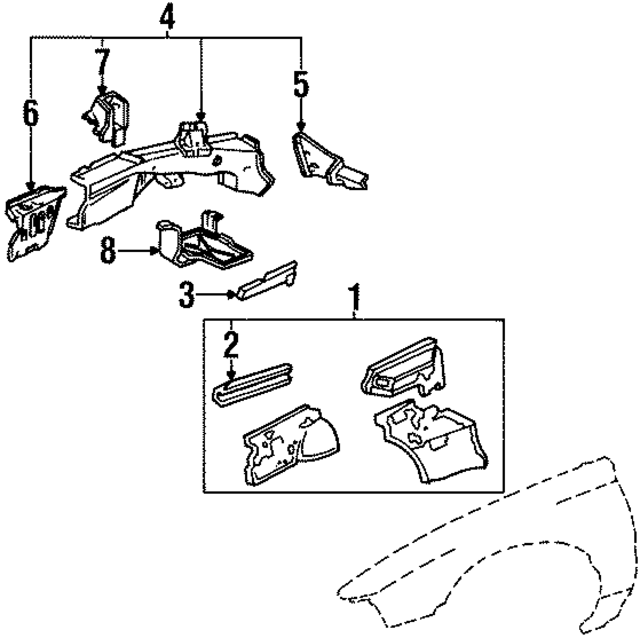 4
7
5
6
8
3
1
2