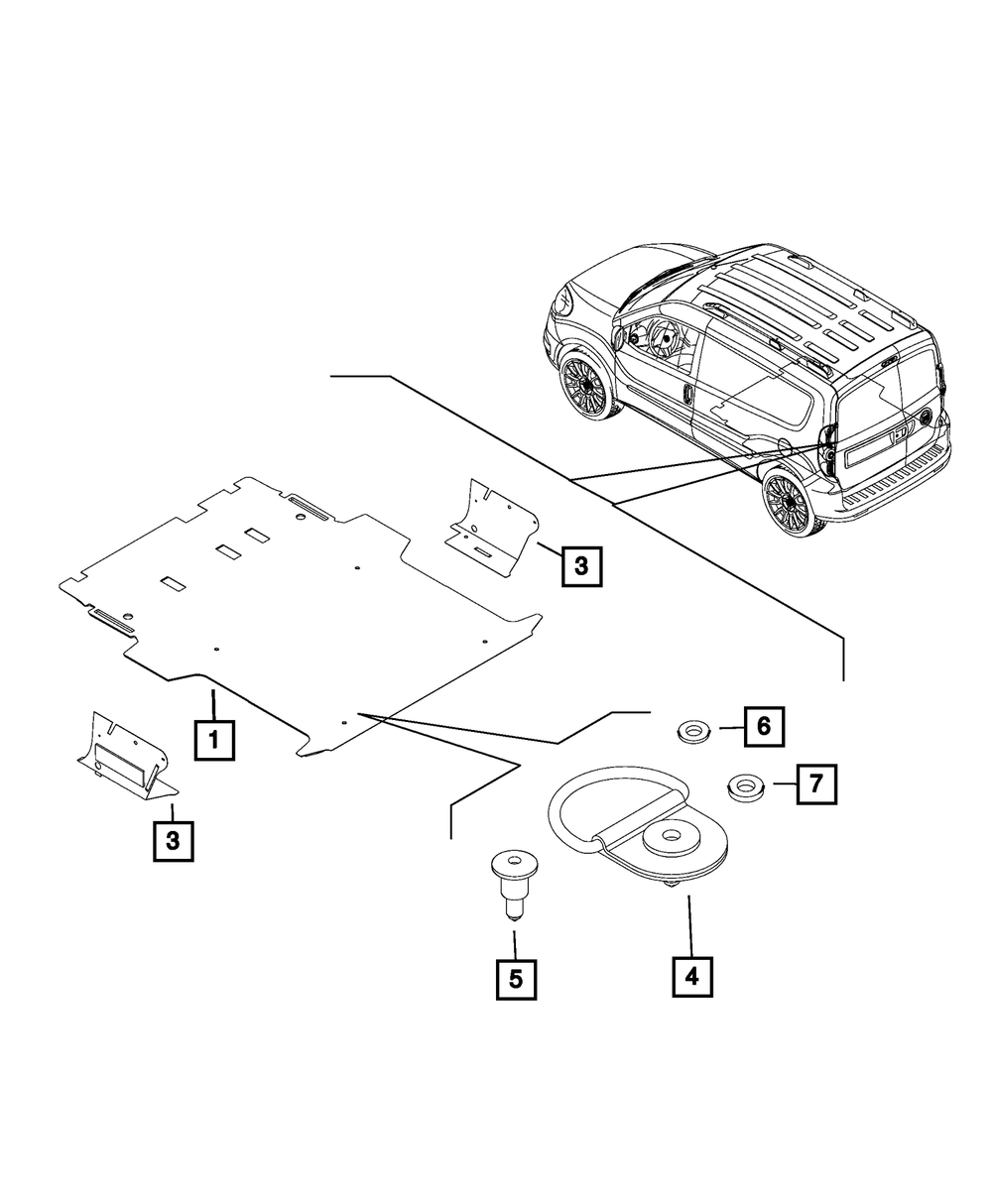 3
1
3
6
7
5
4