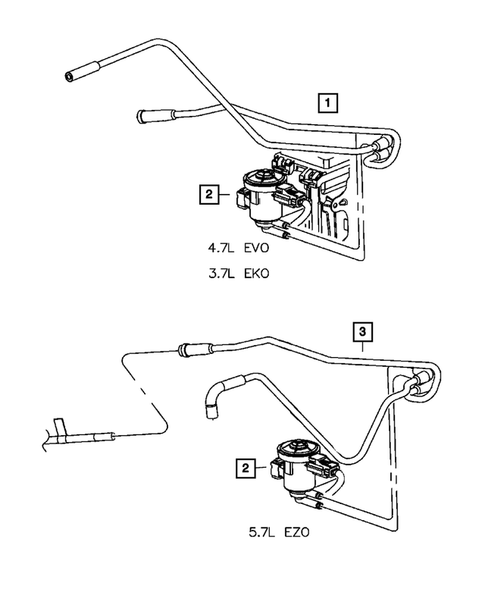 1

2

4.7L EVO

3.7L EKO

3

2

5.7L EZO