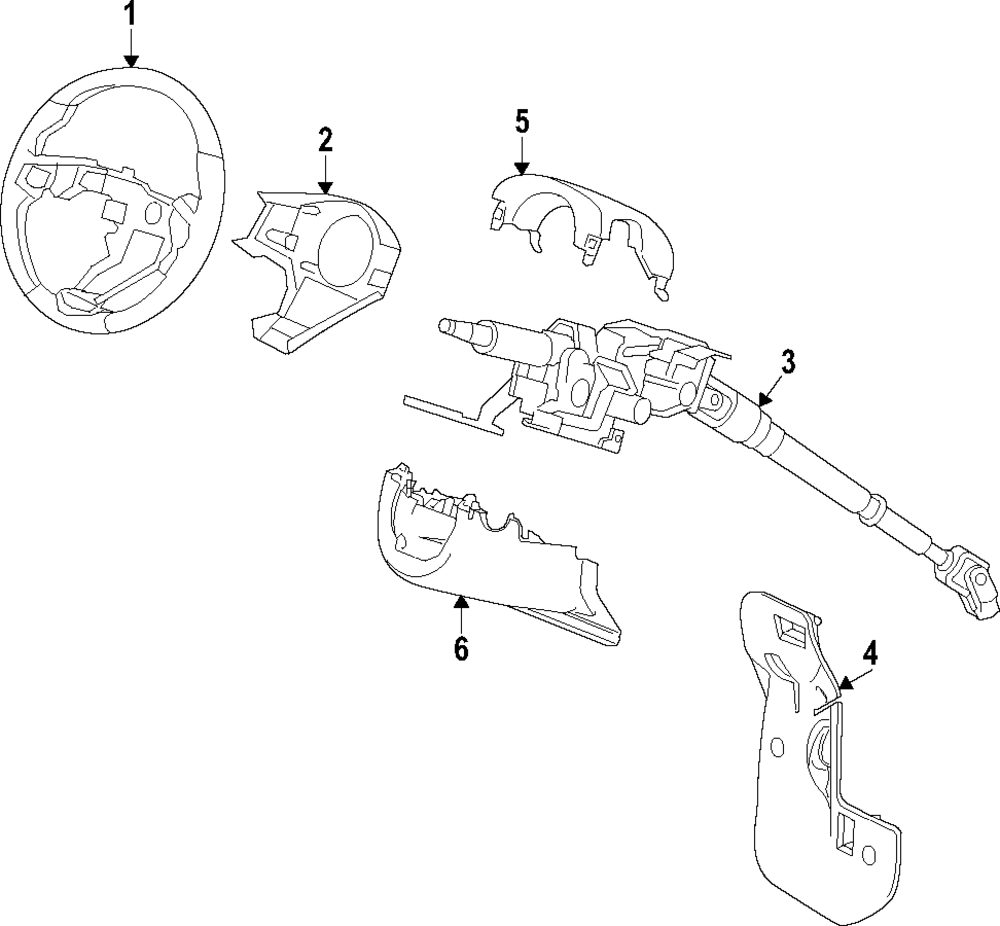 1
2
5
3
6
4