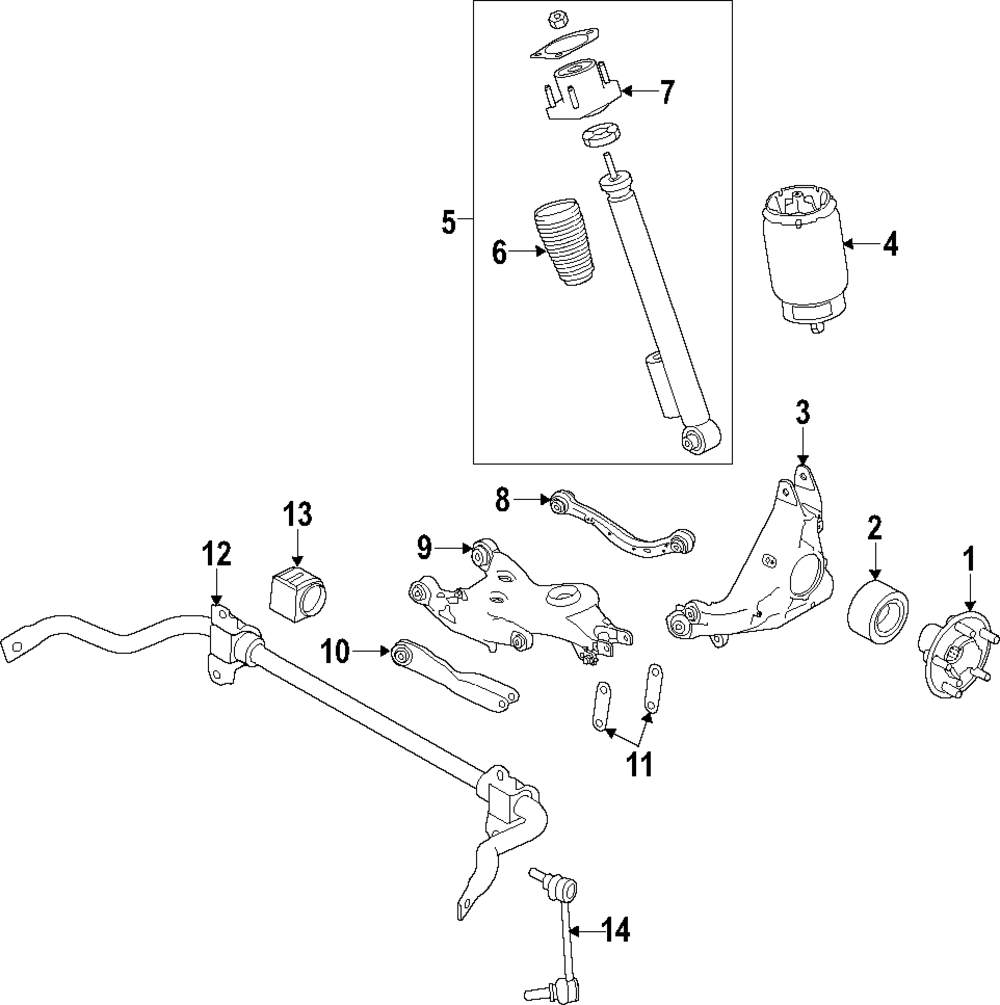 7
5
6
4
3
8
13
9
2
1
12
10
11
14