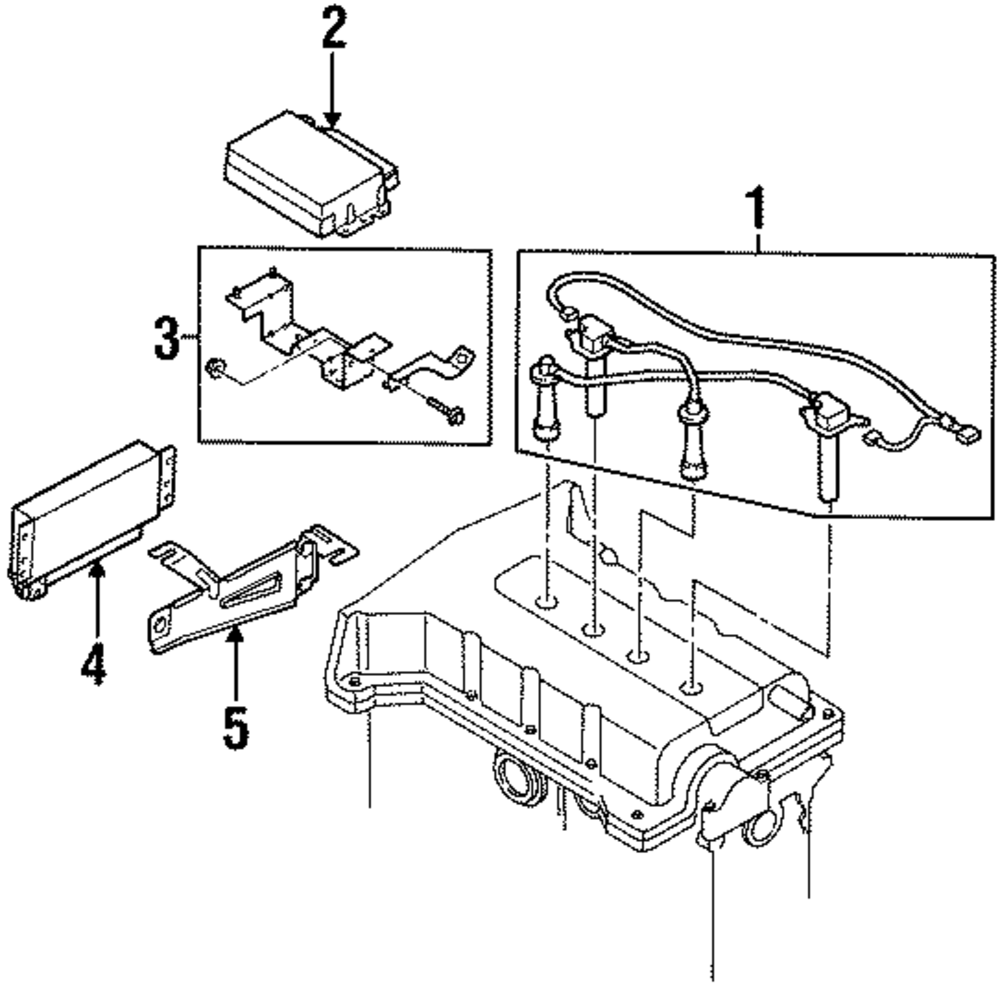 2

1

3

4

5