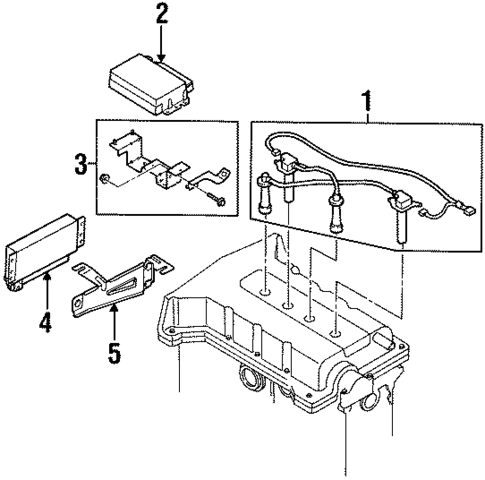 2
1
3
4
5