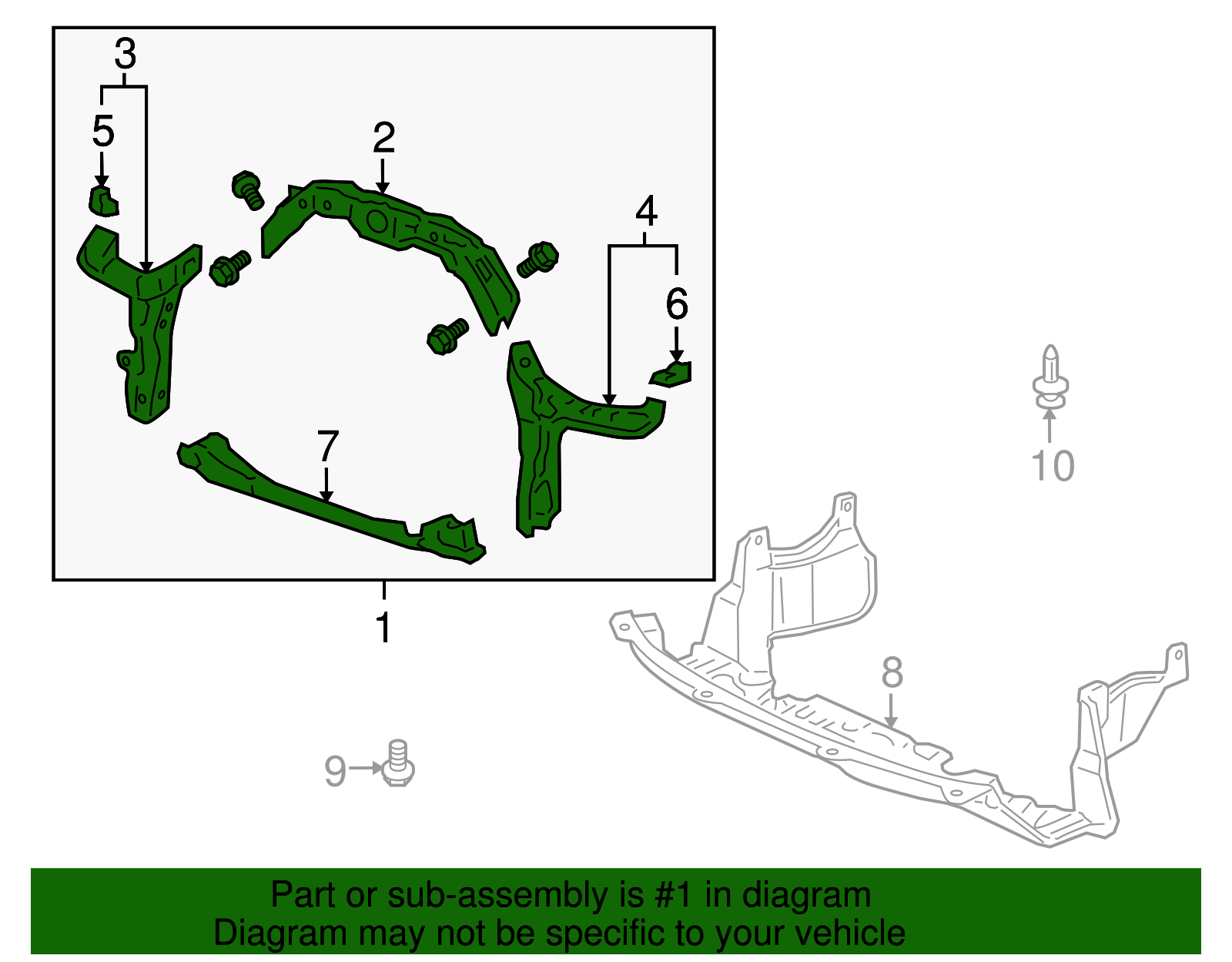 3
5
2
4
6
7
1
10
8
9

Part or sub-assembly is #1 in diagram
Diagram may not be specific to your vehicle