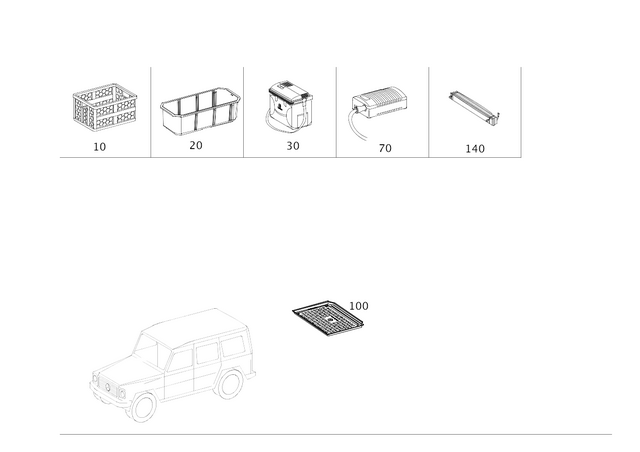 10

20

30

70

140

100